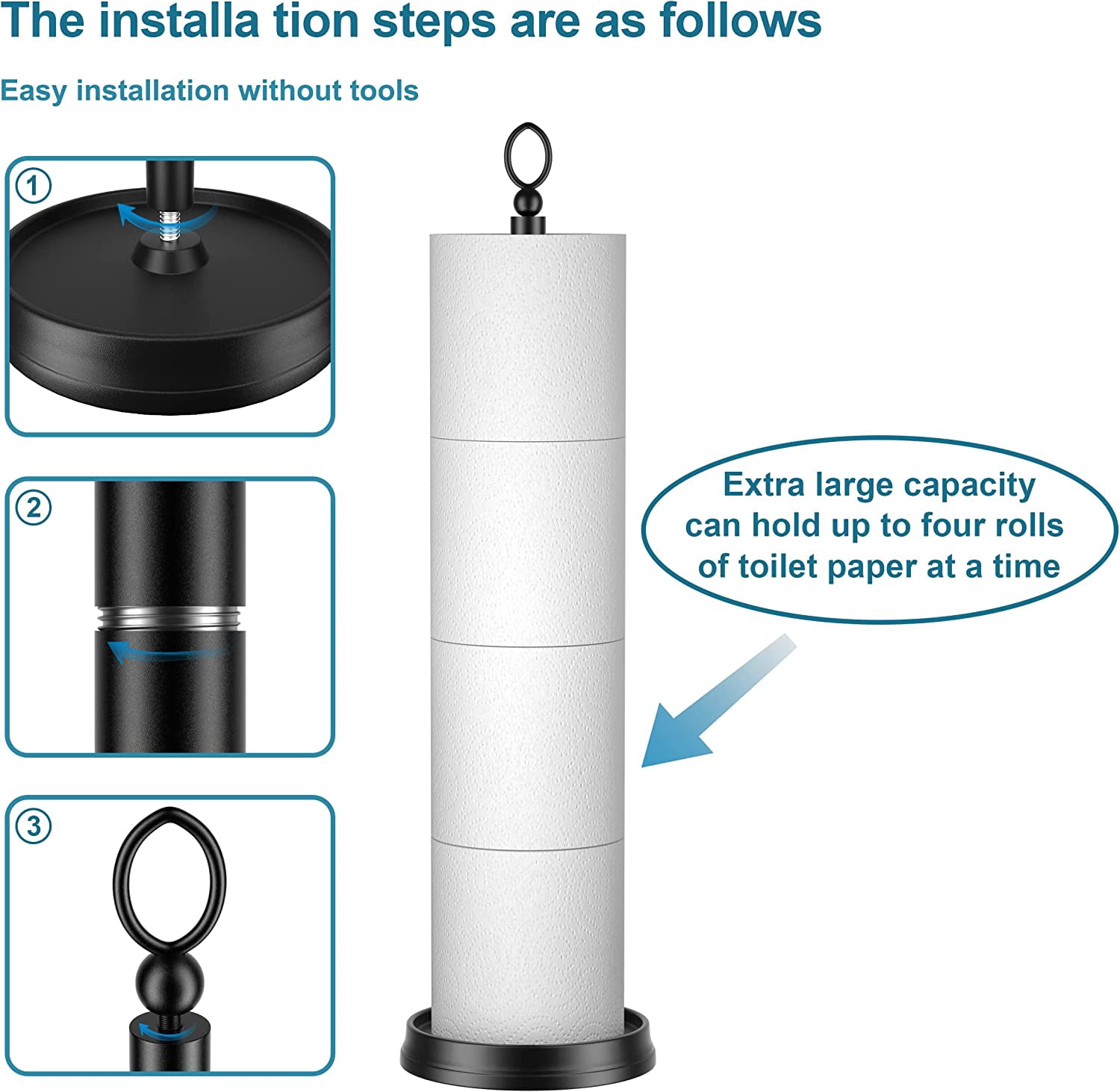 The installa tion steps are as follows

Easy installation without tools

1

2

3

Extra large capacity can hold up to four rolls of toilet paper at a time