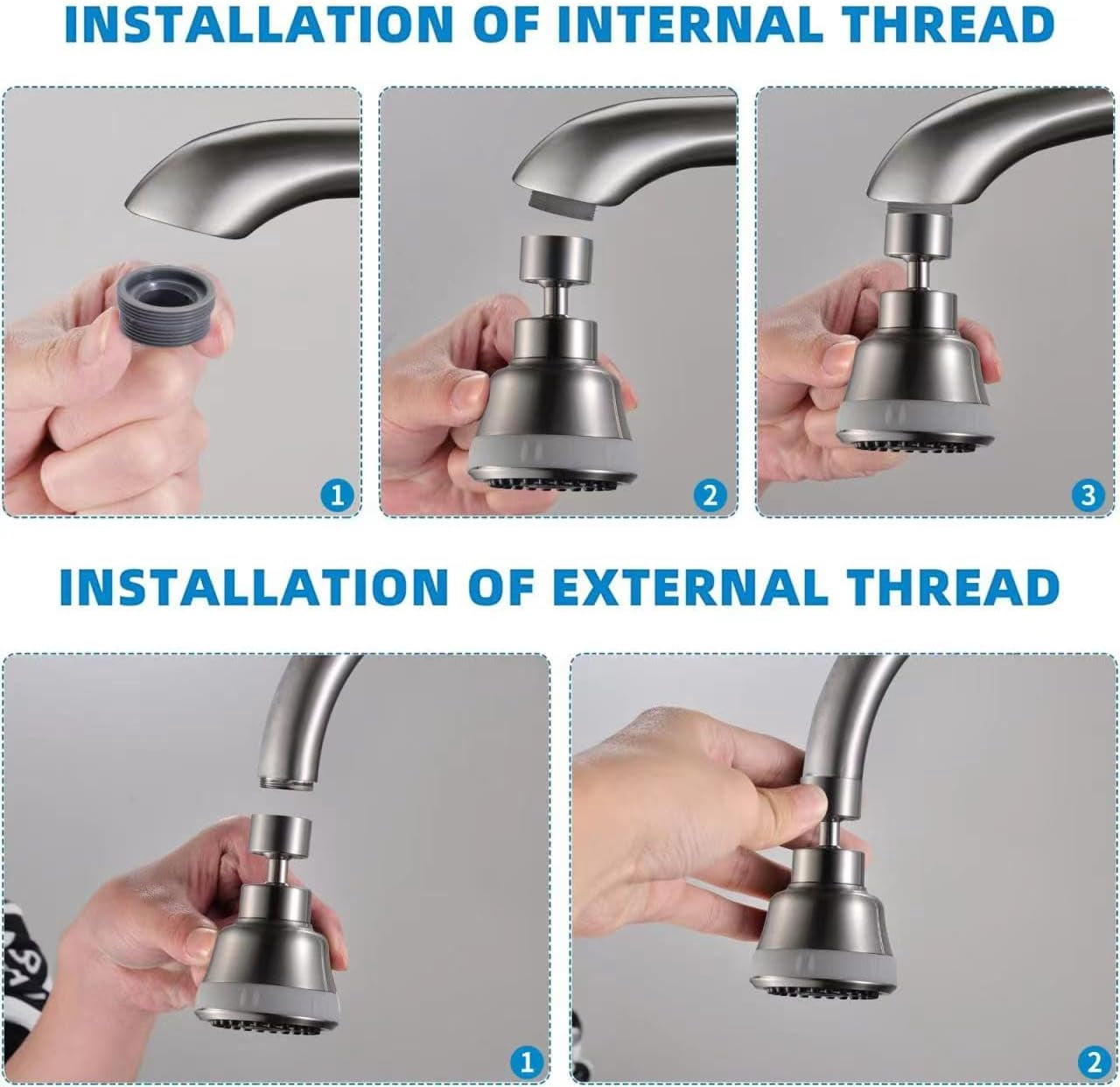 INSTALLATION OF INTERNAL THREAD

1

2

3

INSTALLATION OF EXTERNAL THREAD

1

2