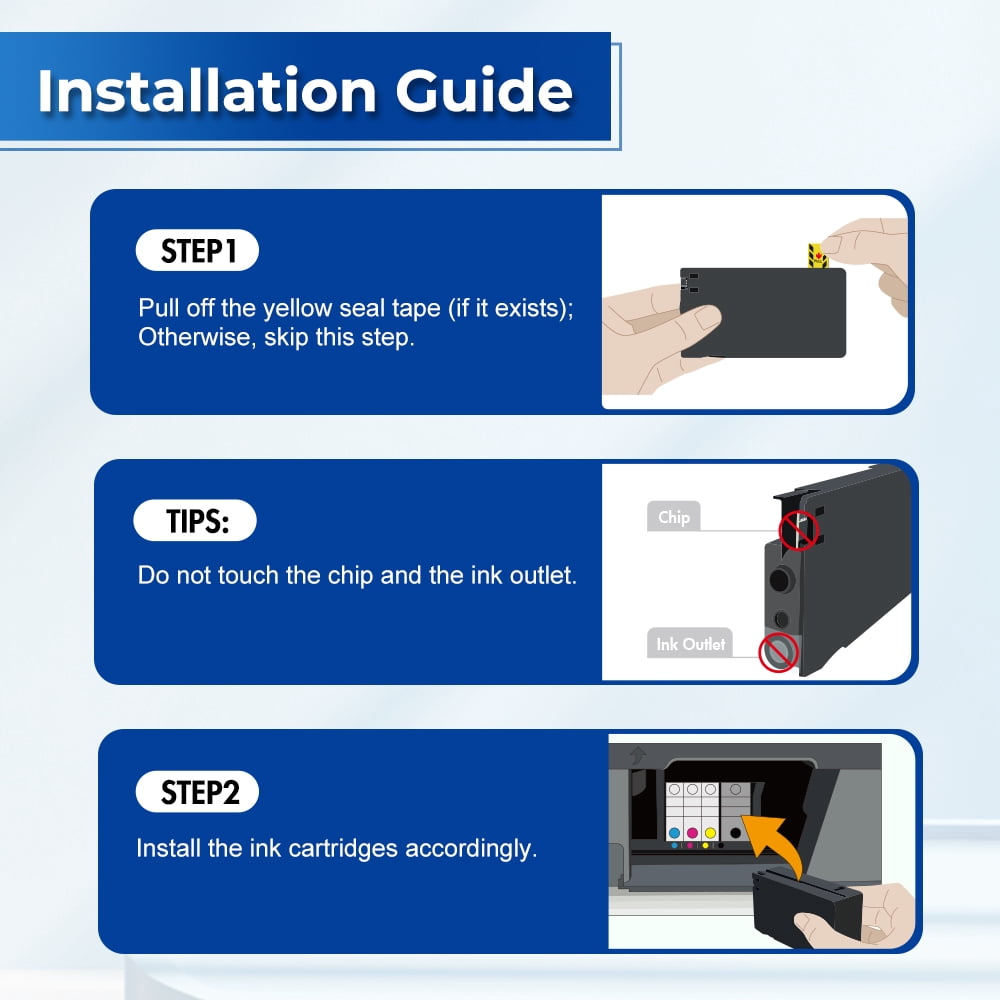 Installation Guide

STEP1

Pull off the yellow seal tape (if it exists); Otherwise, skip this step.

TIPS:

Do not touch the chip and the ink outlet.

Chip

Ink Outlet

STEP2

Install the ink cartridges accordingly.