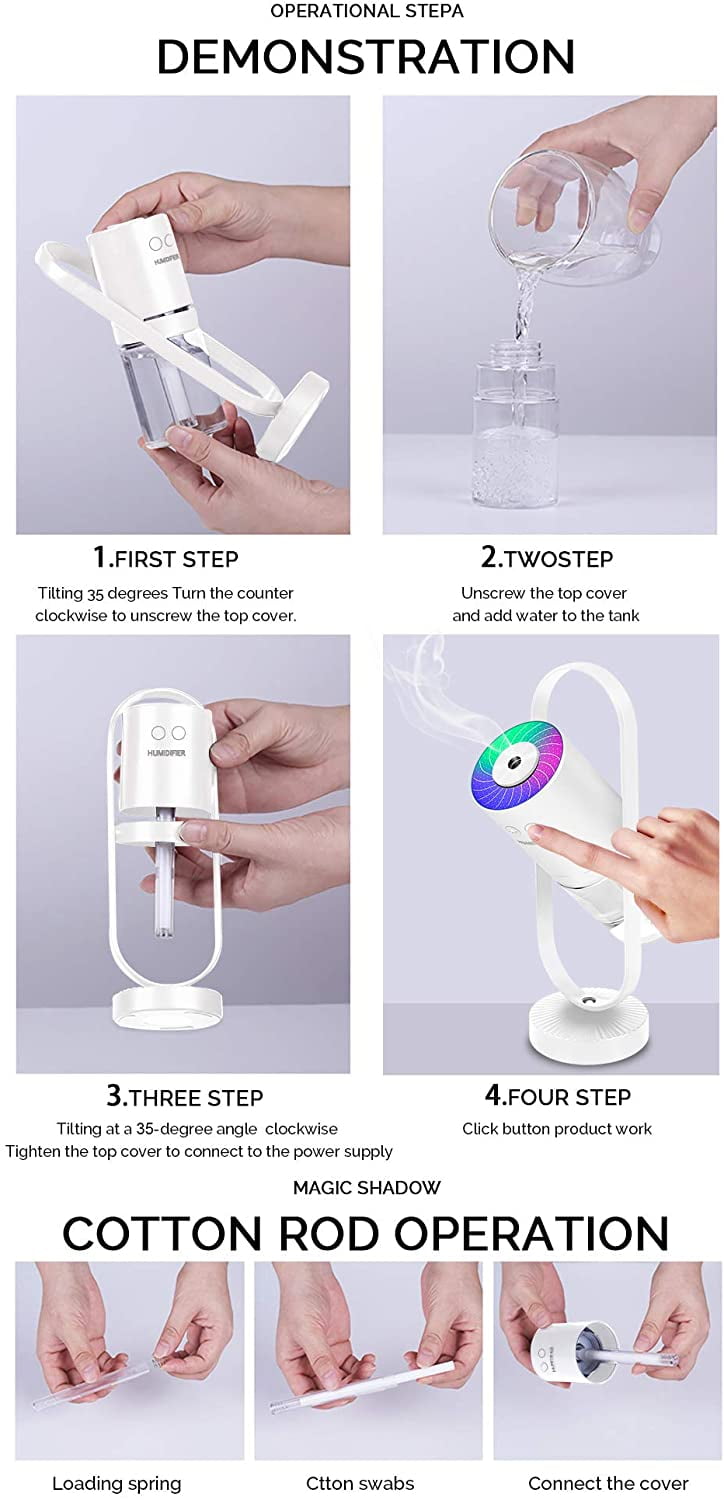 OPERATIONAL STEPA

DEMONSTRATION

HUMIDIFIER

1.FIRST STEP

Tilting 35 degrees Turn the counter clockwise to unscrew the top cover.

2.TWOSTEP

Unscrew the top cover and add water to the tank

HUMIDIFIER

3.THREE STEP

Tilting at a 35-degree angle clockwise Tighten the top cover to connect to the power supply

4.FOUR STEP

Click button product work

MAGIC SHADOW

COTTON ROD OPERATION

Loading spring

Ctton swabs

Connect the cover