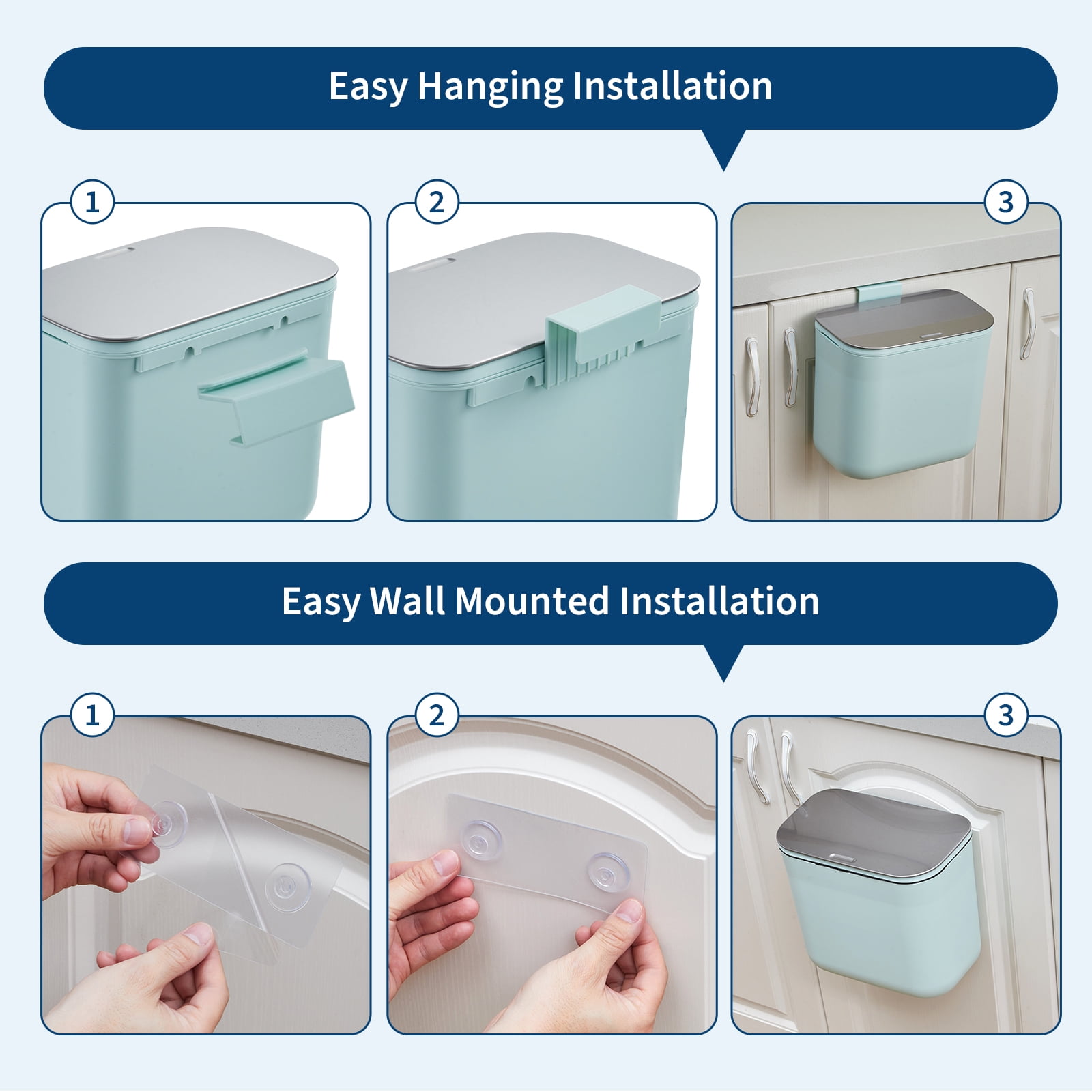 Easy Hanging Installation

1

2

3

Easy Wall Mounted Installation

1

2

3