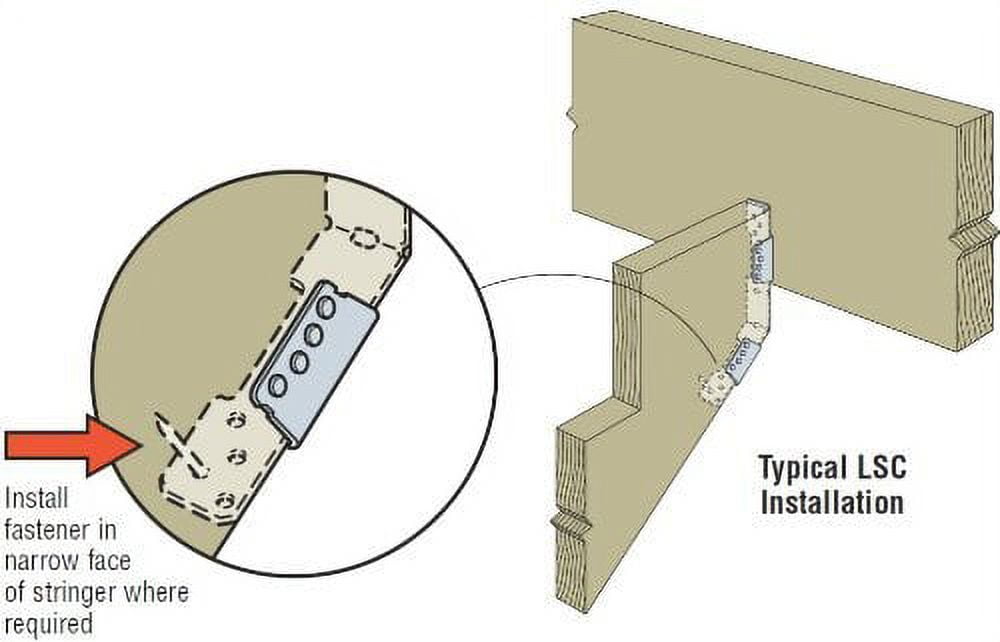 Install fastener in narrow face of stringer where required

Typical LSC Installation