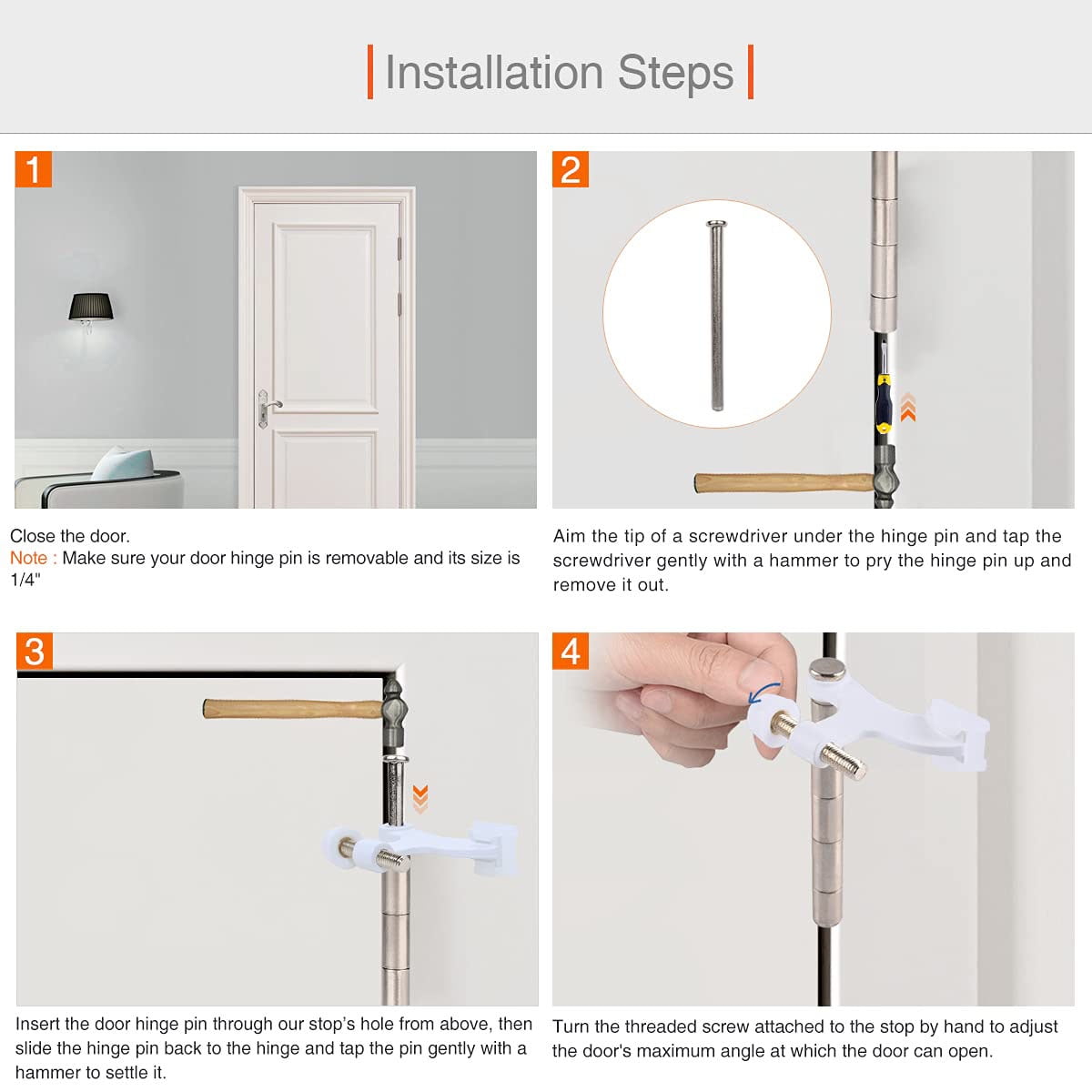 Installation Steps

1

Close the door.
Note : Make sure your door hinge pin is removable and its size is 1/4"

2

Aim the tip of a screwdriver under the hinge pin and tap the screwdriver gently with a hammer to pry the hinge pin up and remove it out.

3

Insert the door hinge pin through our stop's hole from above, then slide the hinge pin back to the hinge and tap the pin gently with a hammer to settle it.

4

Turn the threaded screw attached to the stop by hand to adjust the door's maximum angle at which the door can open.