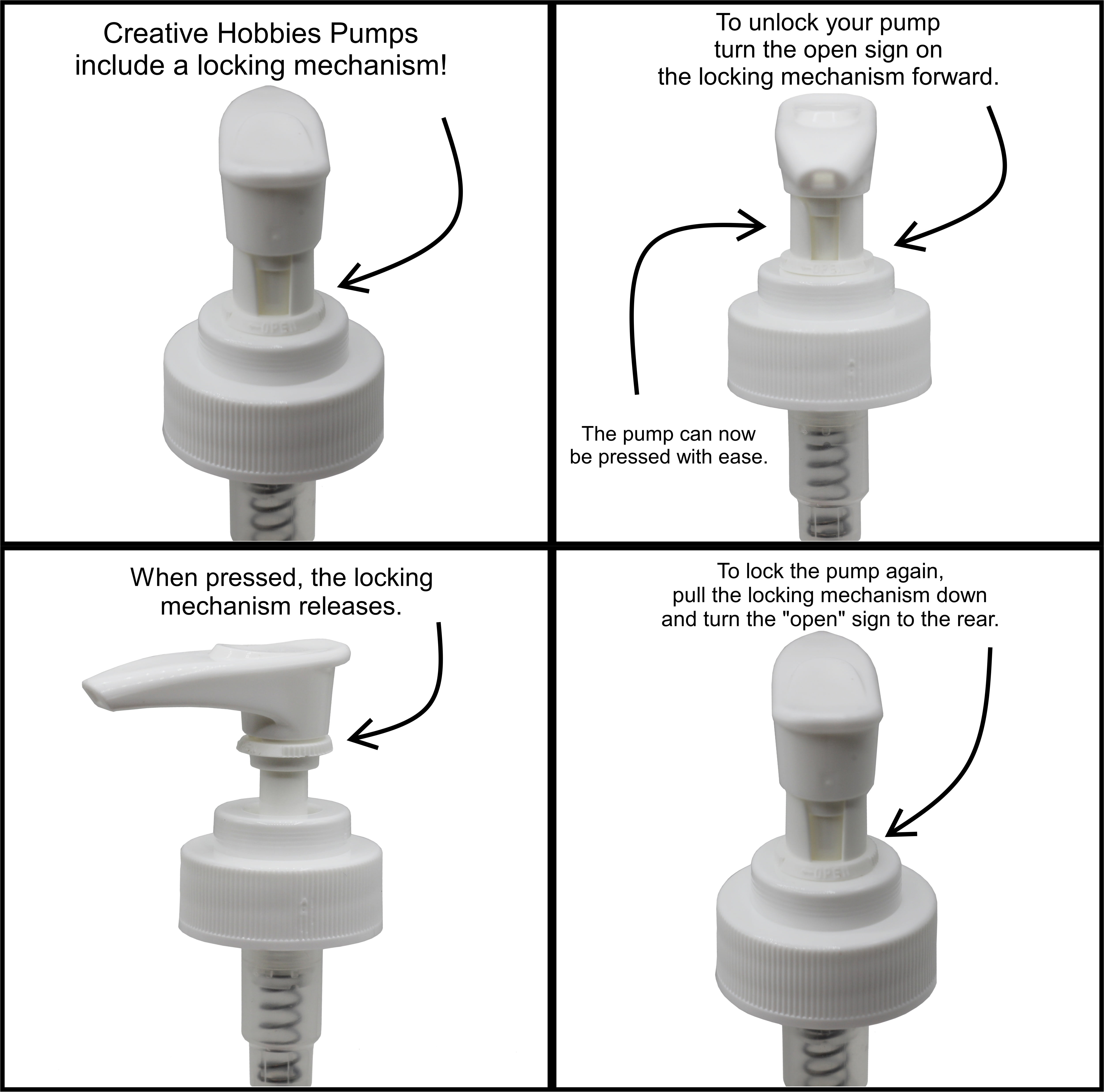 Creative Hobbies Pumps include a locking mechanism!

To unlock your pump turn the open sign on the locking mechanism forward.

The pump can now be pressed with ease.

When pressed, the locking mechanism releases.

To lock the pump again, pull the locking mechanism down and turn the "open" sign to the rear.