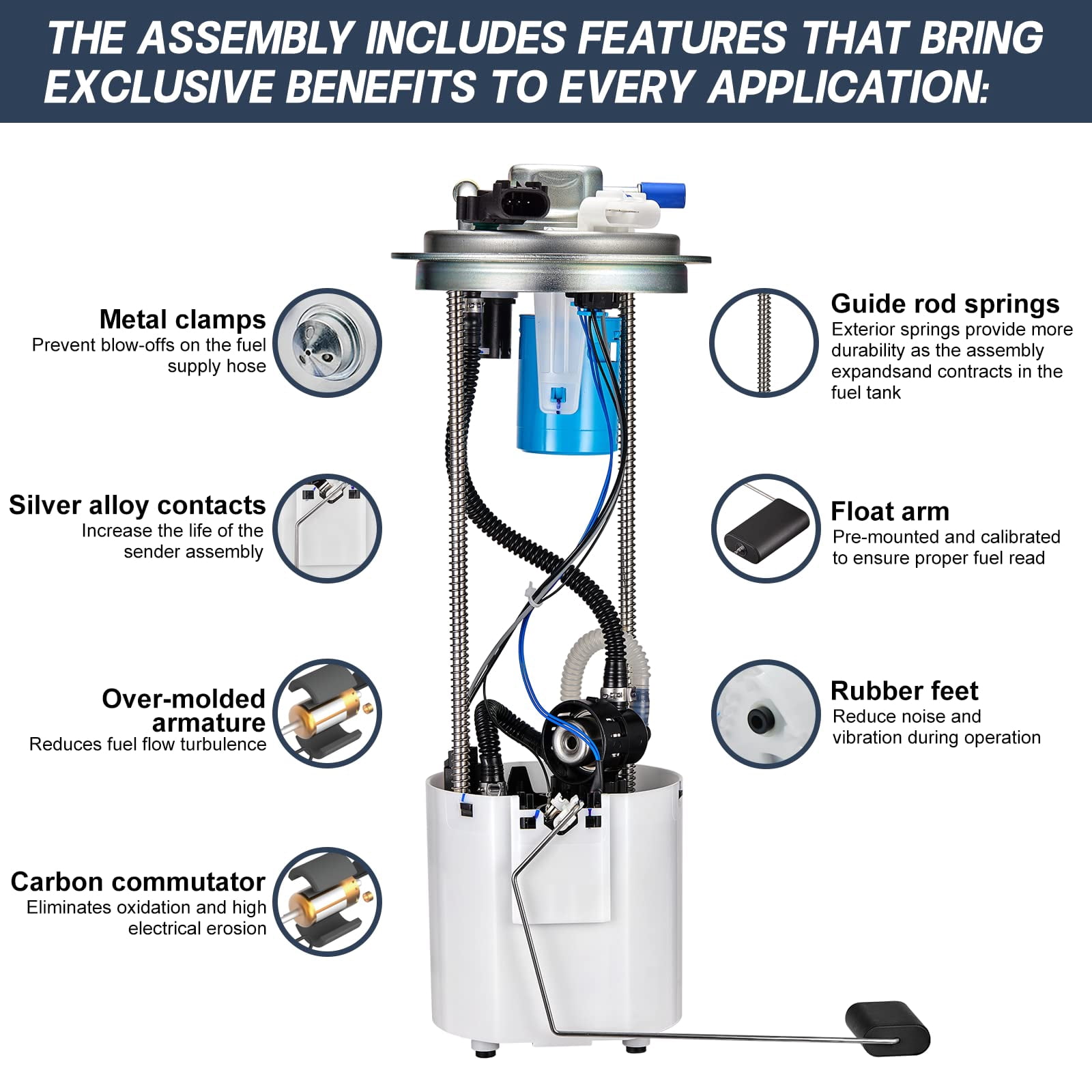 THE ASSEMBLY INCLUDES FEATURES THAT BRING EXCLUSIVE BENEFITS TO EVERY APPLICATION:

Metal clamps
Prevent blow-offs on the fuel supply hose

Silver alloy contacts
Increase the life of the sender assembly

Over-molded armature
Reduces fuel flow turbulence

Carbon commutator
Eliminates oxidation and high electrical erosion

Guide rod springs
Exterior springs provide more durability as the assembly expandsand contracts in the fuel tank

Float arm
Pre-mounted and calibrated to ensure proper fuel read

Rubber feet
Reduce noise and vibration during operation