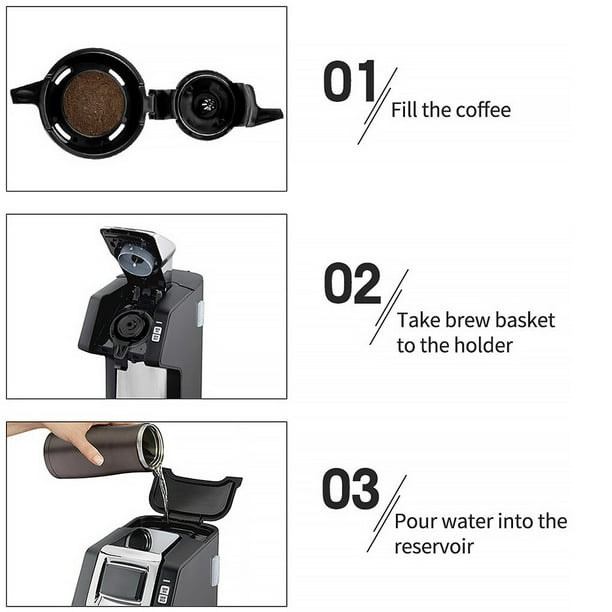 01
Fill the coffee

02
Take brew basket to the holder

03
Pour water into the reservoir