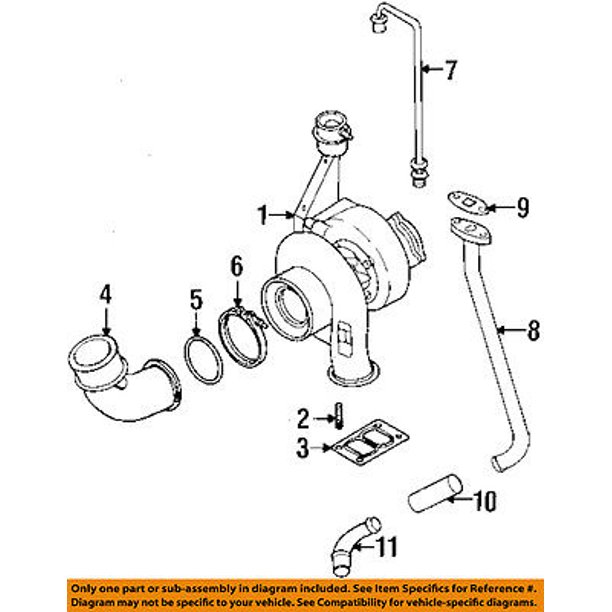 7
1
9
6
4
5
8
2
3
10
11

Only one part or sub-assembly in diagram included. See Item Specifics for Reference #. Diagram may not be specific to your vehicle. See Compatibility for vehicle-specific diagrams.