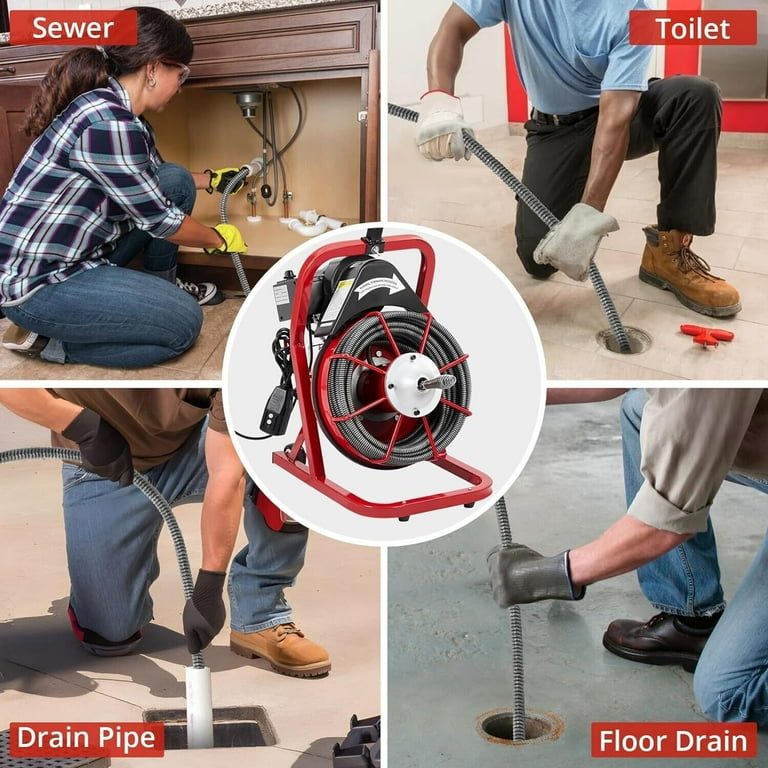 Sewer

Toilet

Drain Pipe

Floor Drain