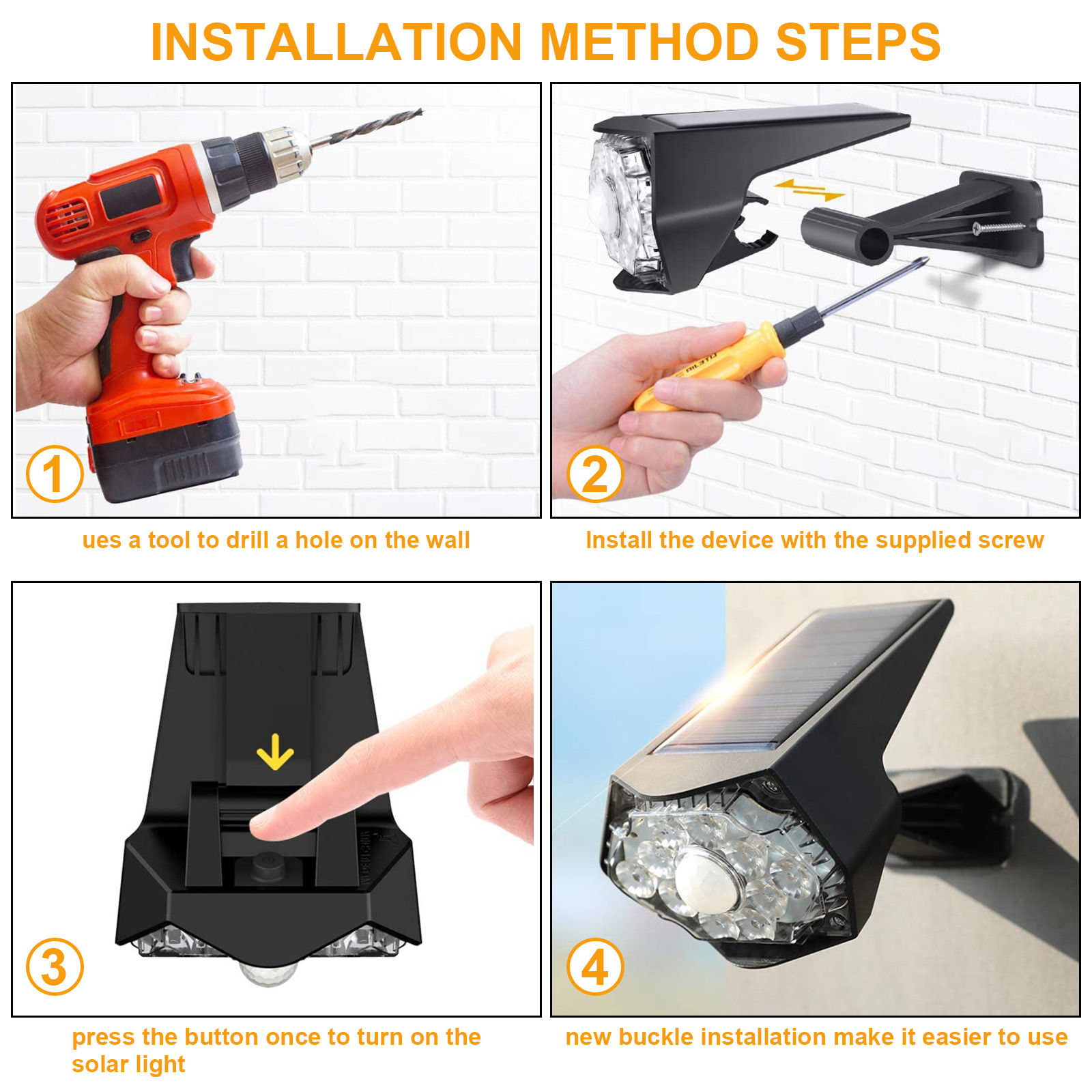 INSTALLATION METHOD STEPS

1

ues a tool to drill a hole on the wall

2

Install the device with the supplied screw

3

press the button once to turn on the solar light

4

new buckle installation make it easier to use