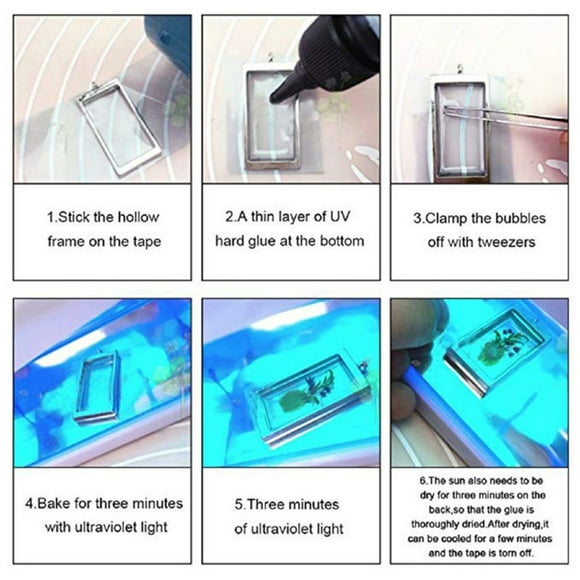 1.Stick the hollow frame on the tape

2.A thin layer of UV hard glue at the bottom

3.Clamp the bubbles off with tweezers

4.Bake for three minutes with ultraviolet light

5.Three minutes of ultraviolet light

6.The sun also needs to be dry for three minutes on the back,so that the glue is thoroughly dried.After drying,it can be cooled for a few minutes and the tape is torn off.