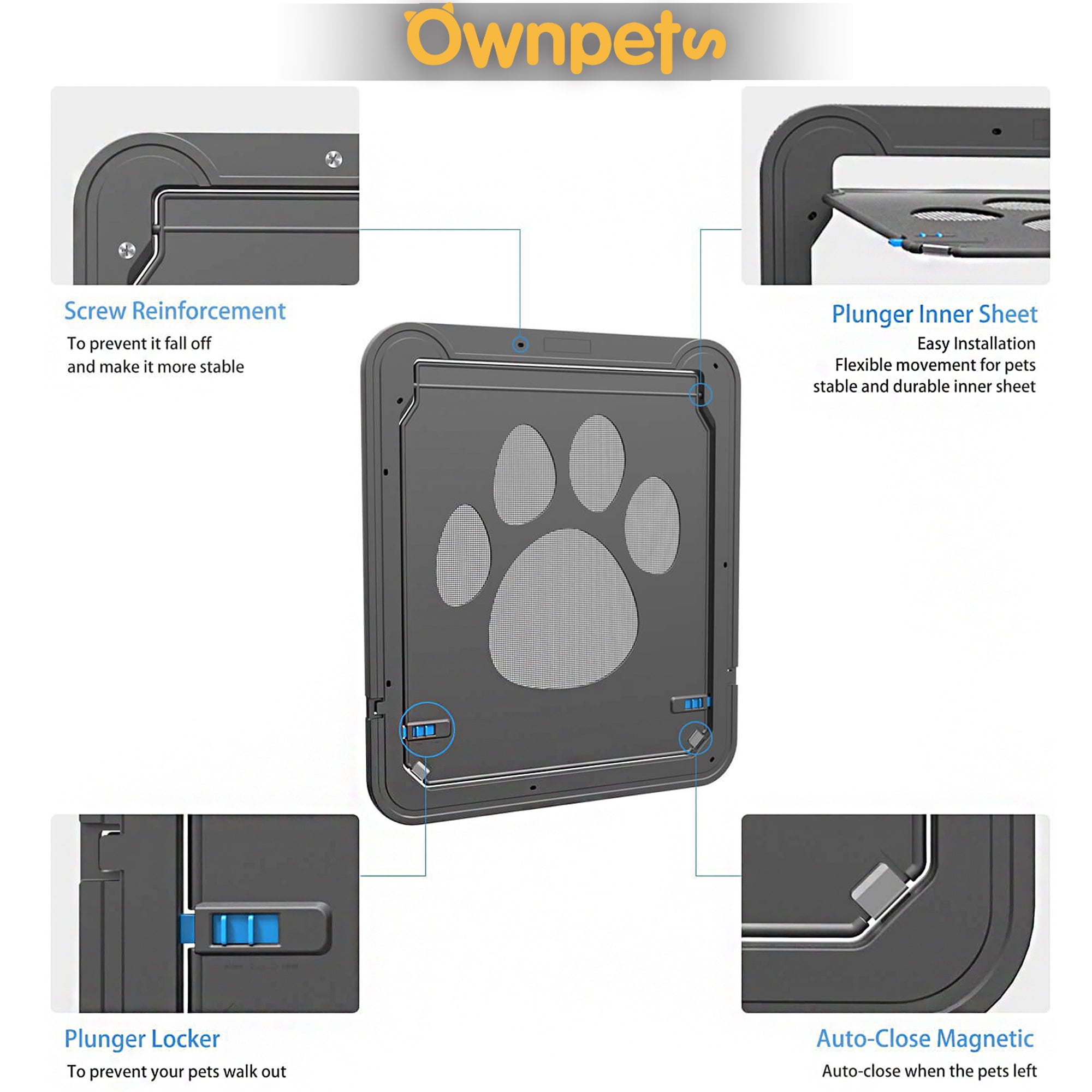 Ownpets

Screw Reinforcement

To prevent it fall off
and make it more stable

Plunger Inner Sheet

Easy Installation
Flexible movement for pets
stable and durable inner sheet

Plunger Locker

To prevent your pets walk out

Auto-Close Magnetic

Auto-close when the pets left