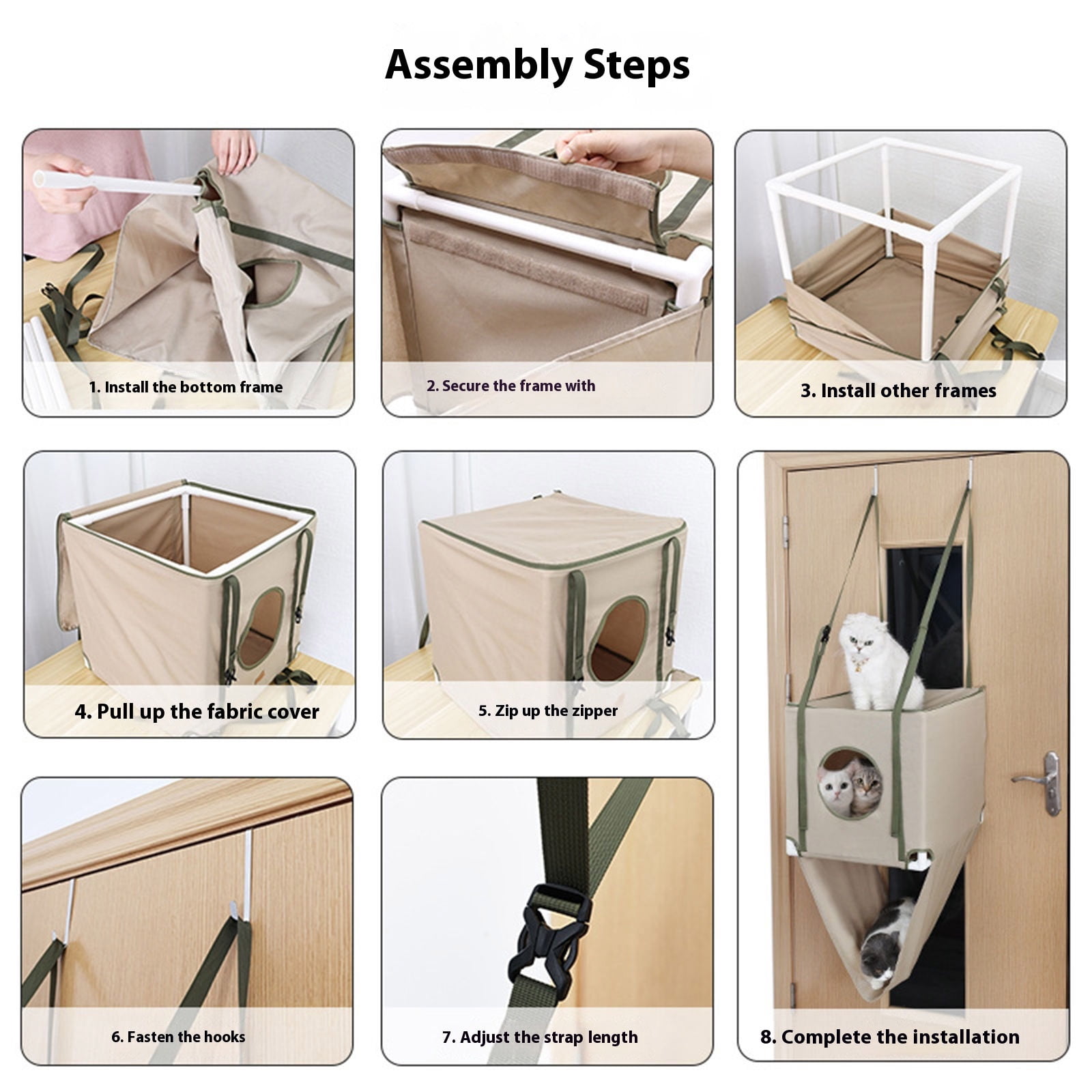 Assembly Steps

1. Install the bottom frame

2. Secure the frame with

3. Install other frames

4. Pull up the fabric cover

5. Zip up the zipper

6. Fasten the hooks

7. Adjust the strap length

8. Complete the installation