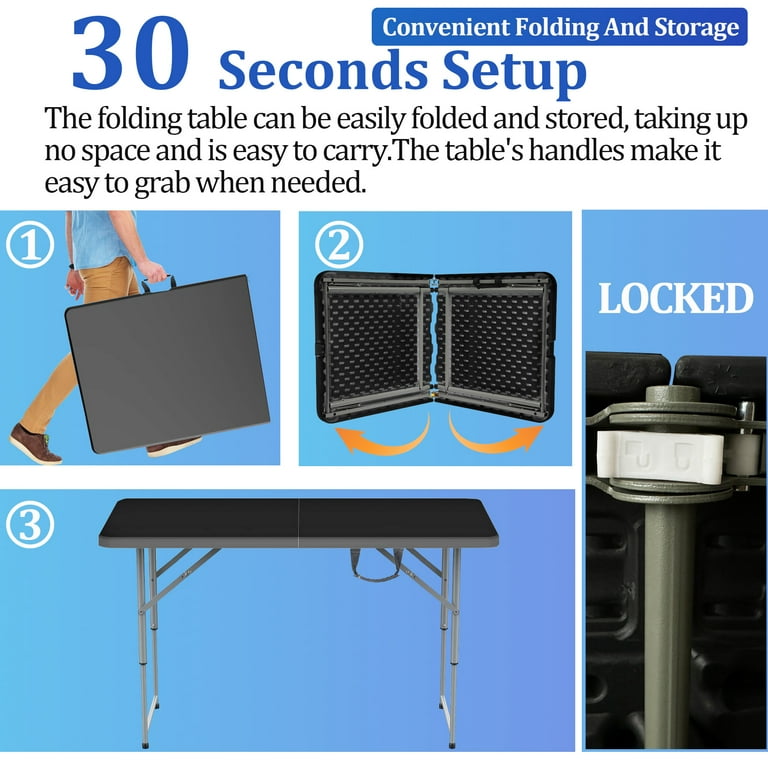 Convenient Folding And Storage

30 Seconds Setup

The folding table can be easily folded and stored, taking up no space and is easy to carry.The table's handles make it easy to grab when needed.

①

②

LOCKED

③