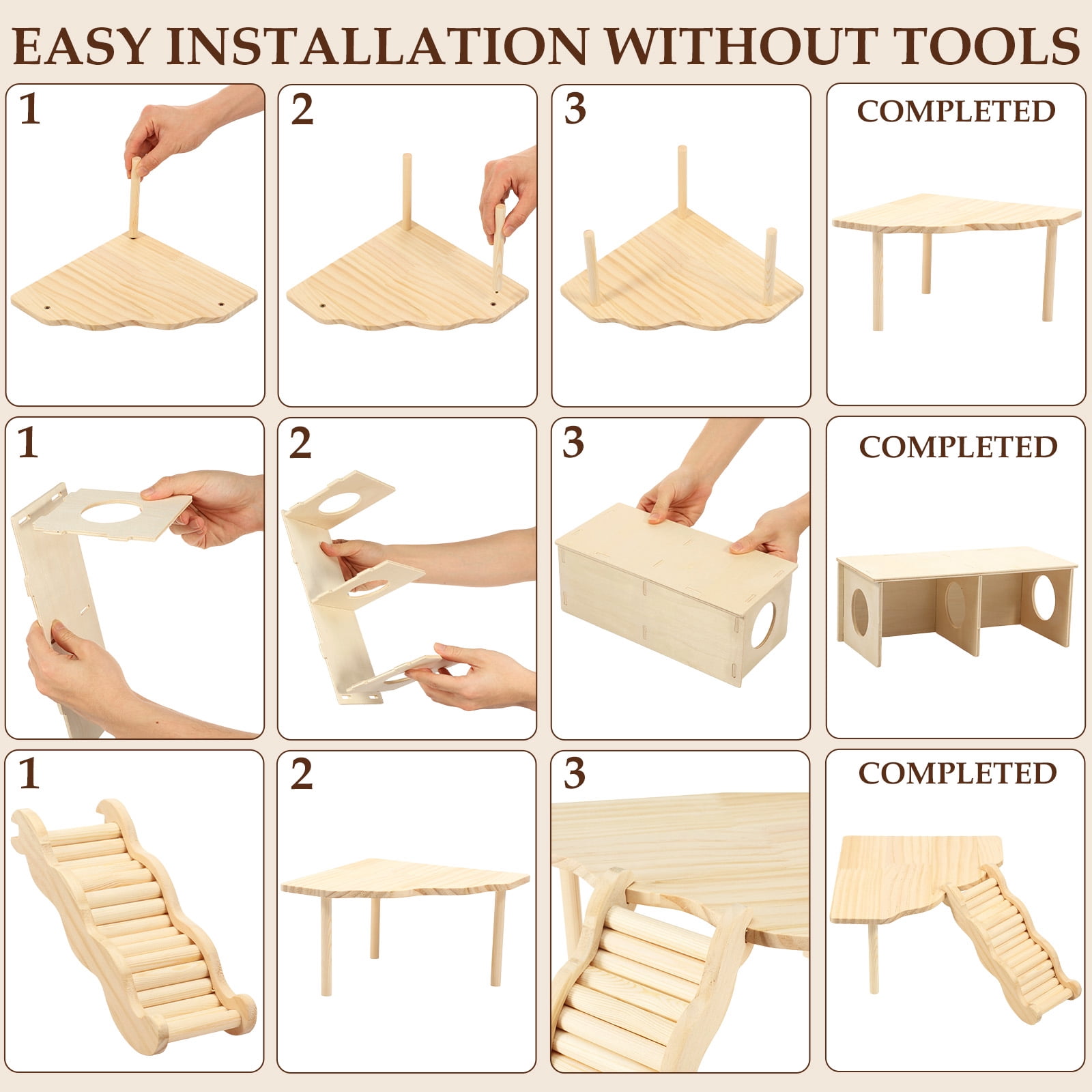 EASY INSTALLATION WITHOUT TOOLS

1

2

3

COMPLETED

1

2

3

COMPLETED

1

2

3

COMPLETED