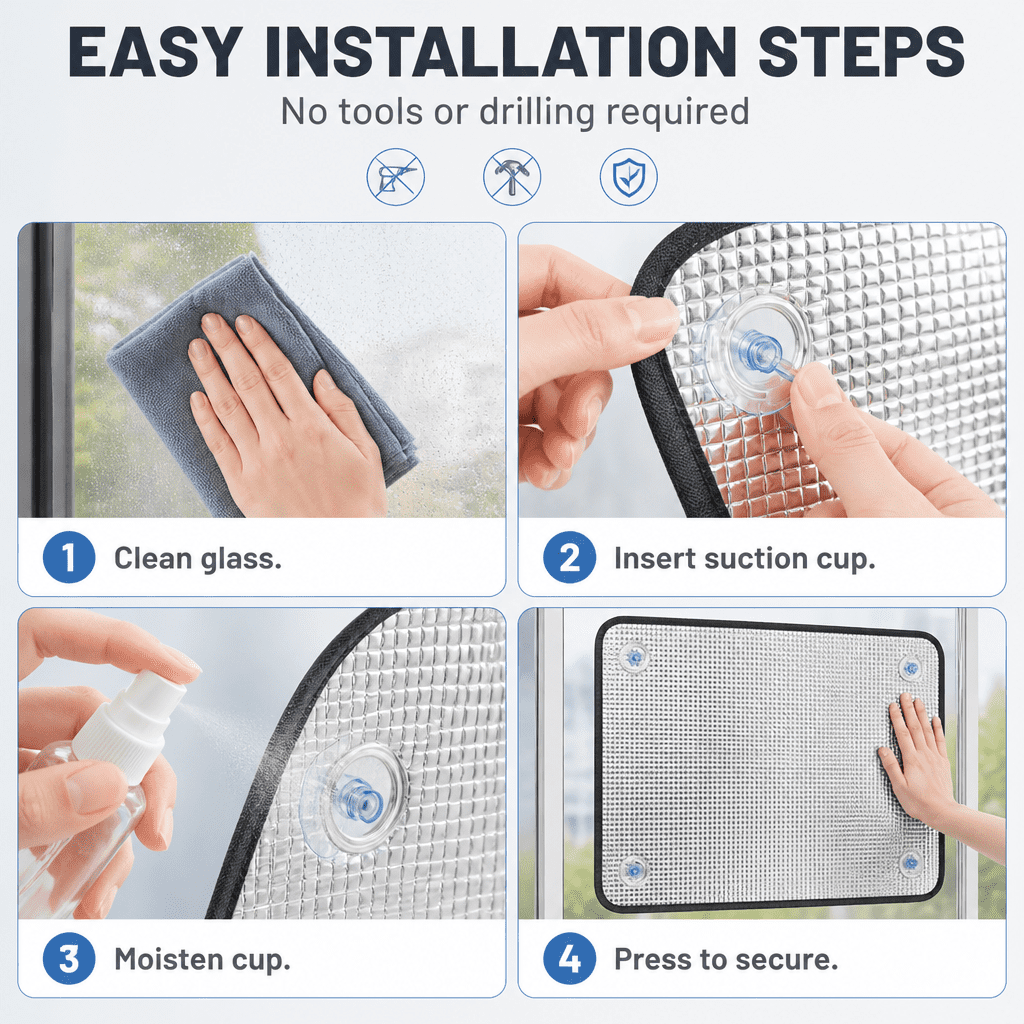 EASY INSTALLATION STEPS

No tools or drilling required

1 Clean glass.

2 Insert suction cup.

3 Moisten cup.

4 Press to secure.