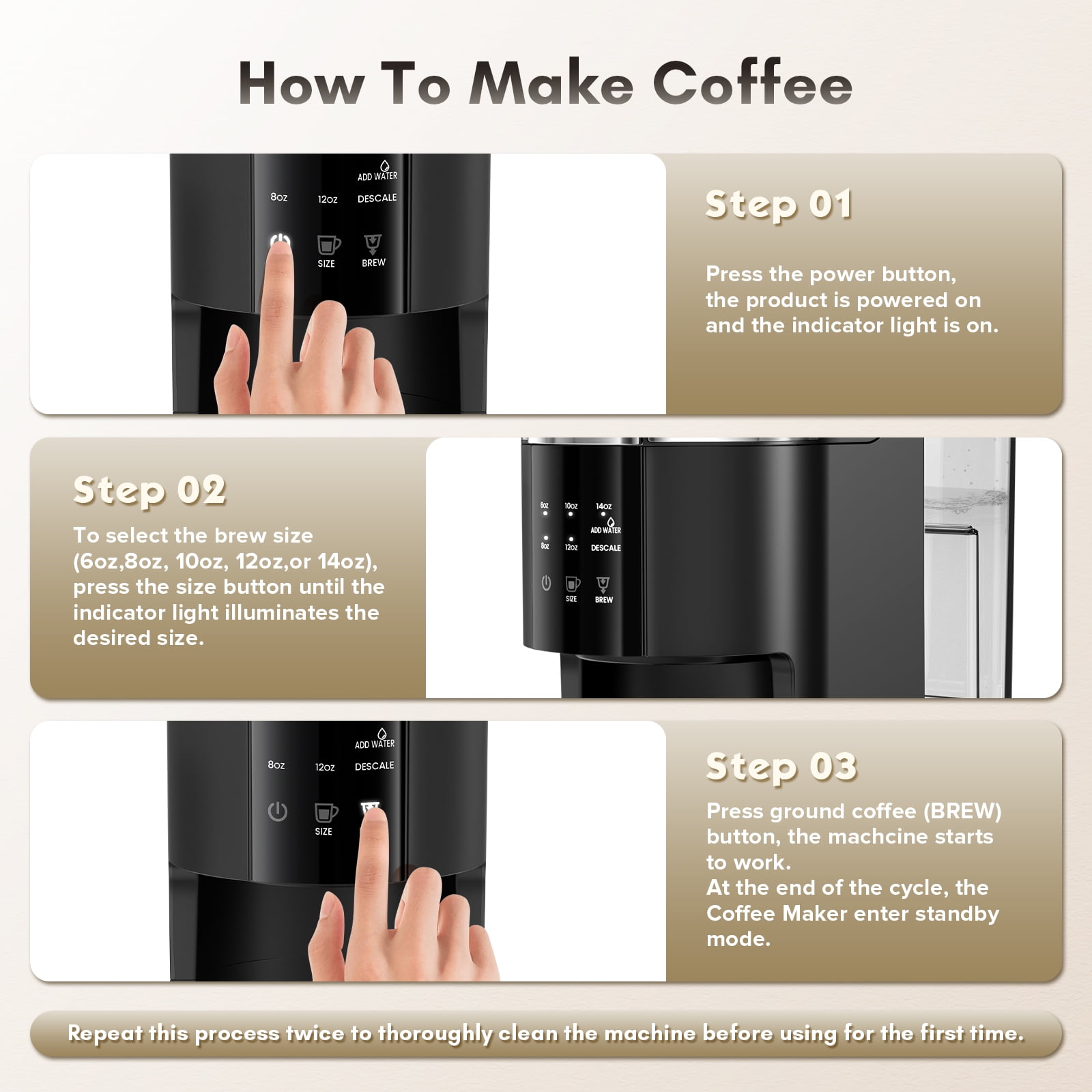 How To Make Coffee

ADD WATER
8oz 12oz DESCALE
SIZE BREW

Step 01

Press the power button, the product is powered on and the indicator light is on.

Step 02

To select the brew size (6oz,8oz, 10oz, 12oz,or 14oz), press the size button until the indicator light illuminates the desired size.

6oz 10oz 14oz
ADD WATER
8oz 12oz DESCALE
SIZE BREW

ADD WATER
8oz 12oz DESCALE
SIZE

Step 03

Press ground coffee (BREW) button, the machcine starts to work.
At the end of the cycle, the Coffee Maker enter standby mode.

Repeat this process twice to thoroughly clean the machine before using for the first time.