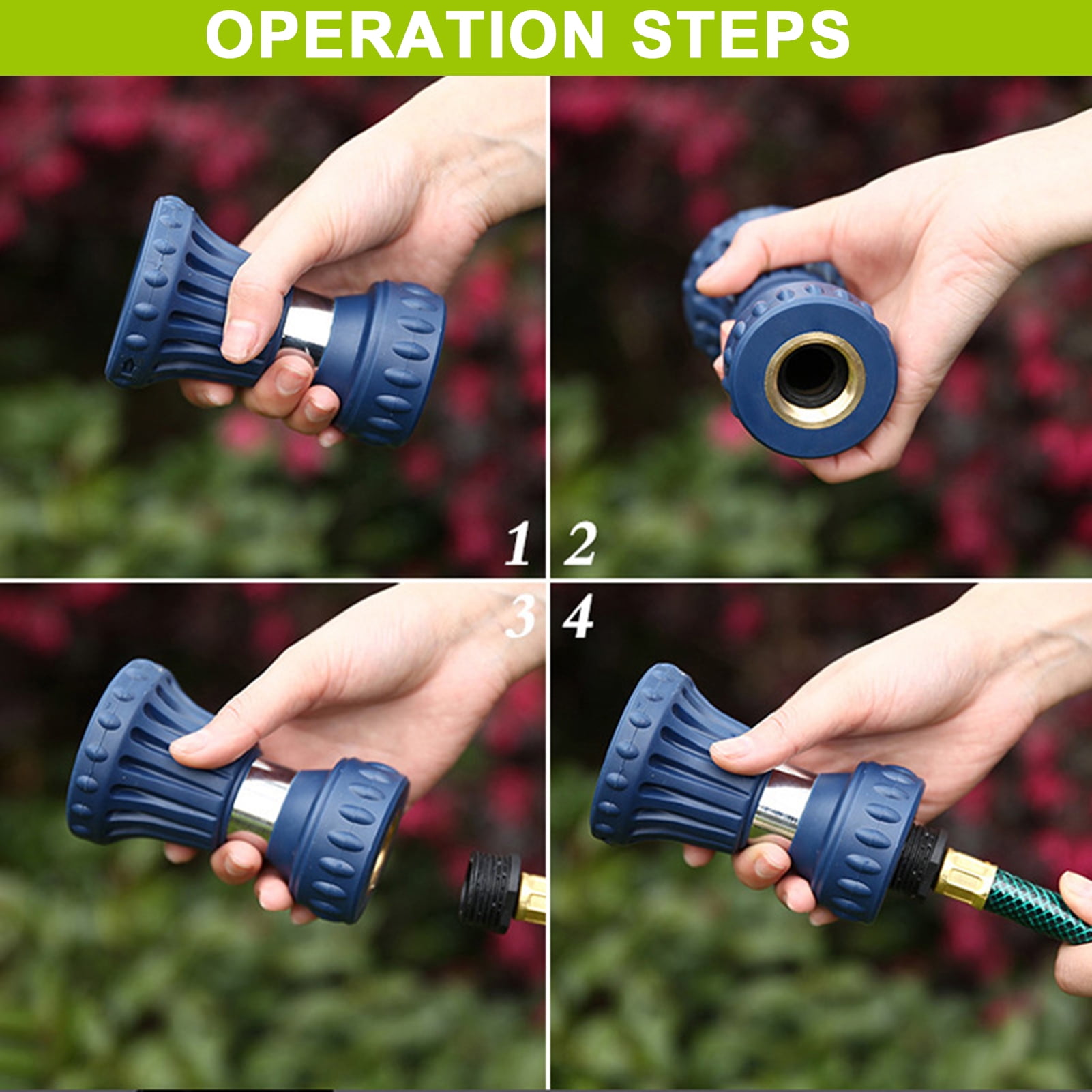 OPERATION STEPS

1

2

3

4