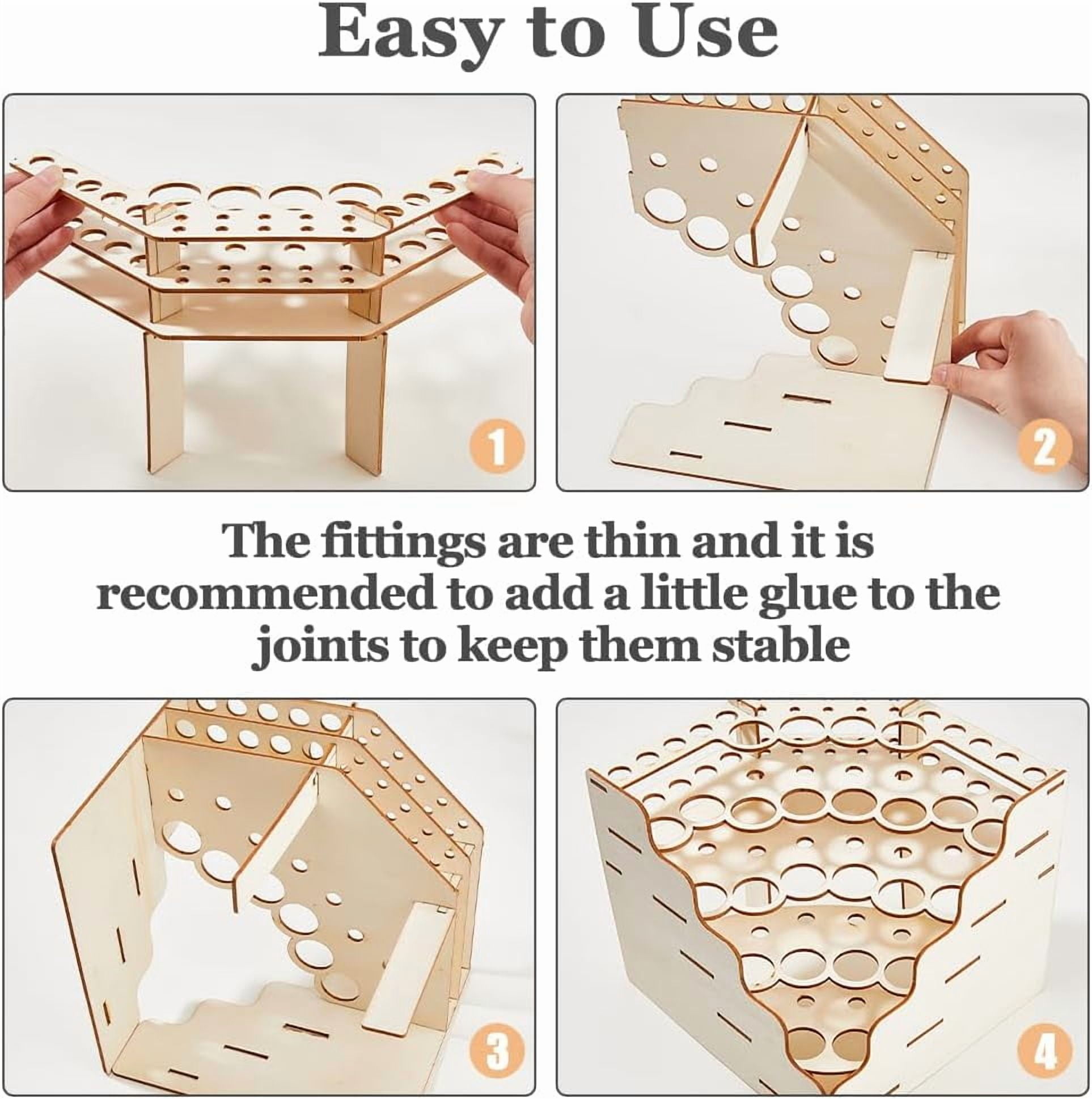 Easy to Use

1

2

The fittings are thin and it is recommended to add a little glue to the joints to keep them stable

3

4