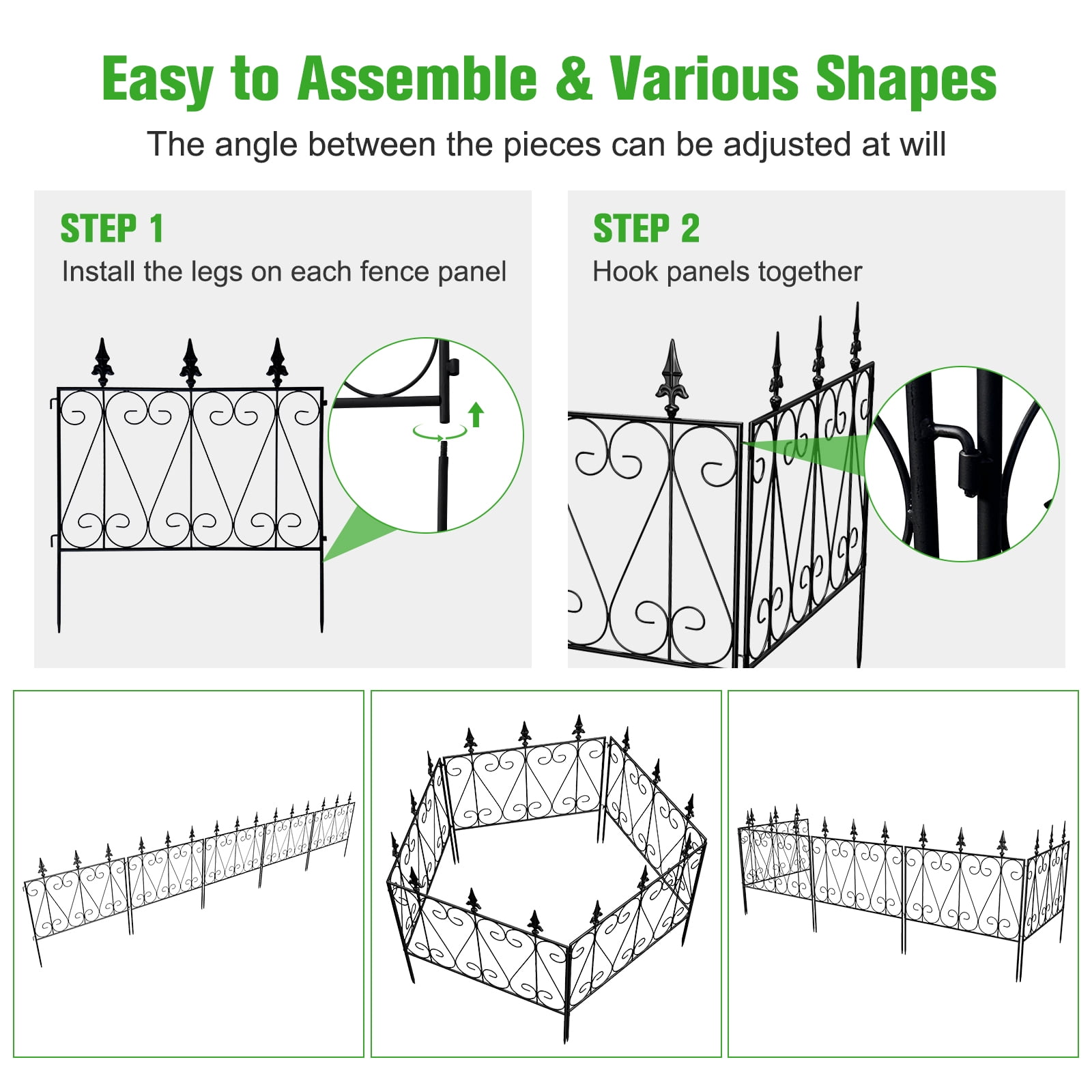 Easy to Assemble & Various Shapes

The angle between the pieces can be adjusted at will

STEP 1
Install the legs on each fence panel

STEP 2
Hook panels together