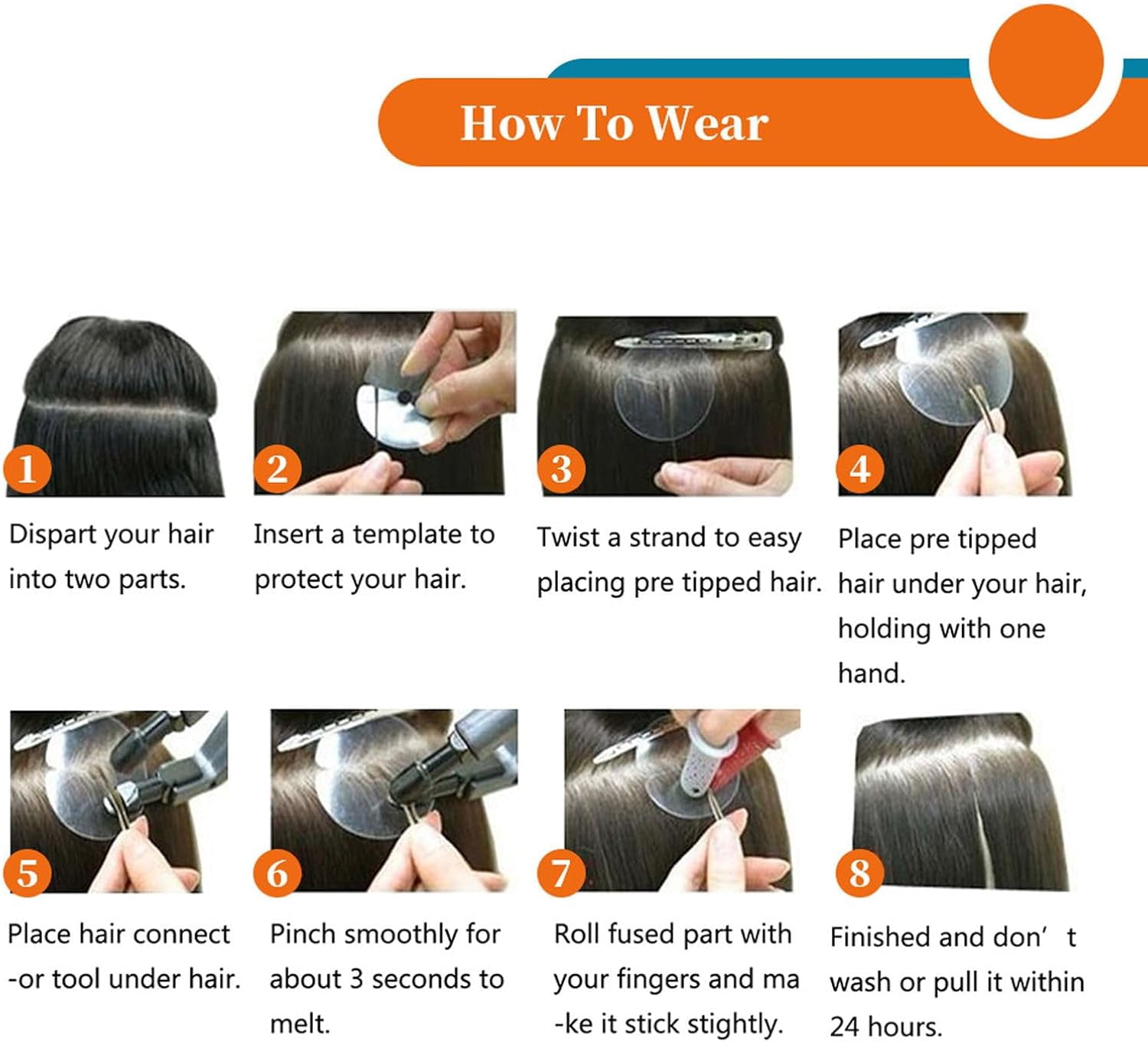 How To Wear

1

Dispart your hair into two parts.

2

Insert a template to protect your hair.

3

Twist a strand to easy placing pre tipped hair.

4

Place pre tipped hair under your hair, holding with one hand.

5

Place hair connect -or tool under hair.

6

Pinch smoothly for about 3 seconds to melt.

7

Roll fused part with your fingers and ma -ke it stick stightly.

8

Finished and don' t wash or pull it within 24 hours.