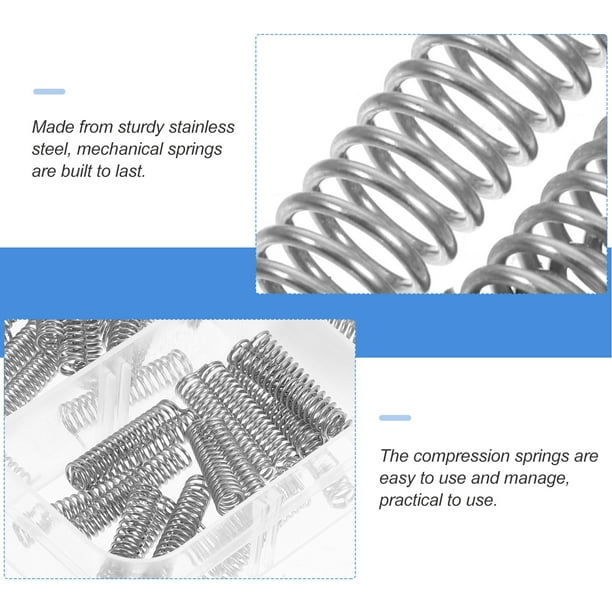 Made from sturdy stainless steel, mechanical springs are built to last.

The compression springs are easy to use and manage, practical to use.