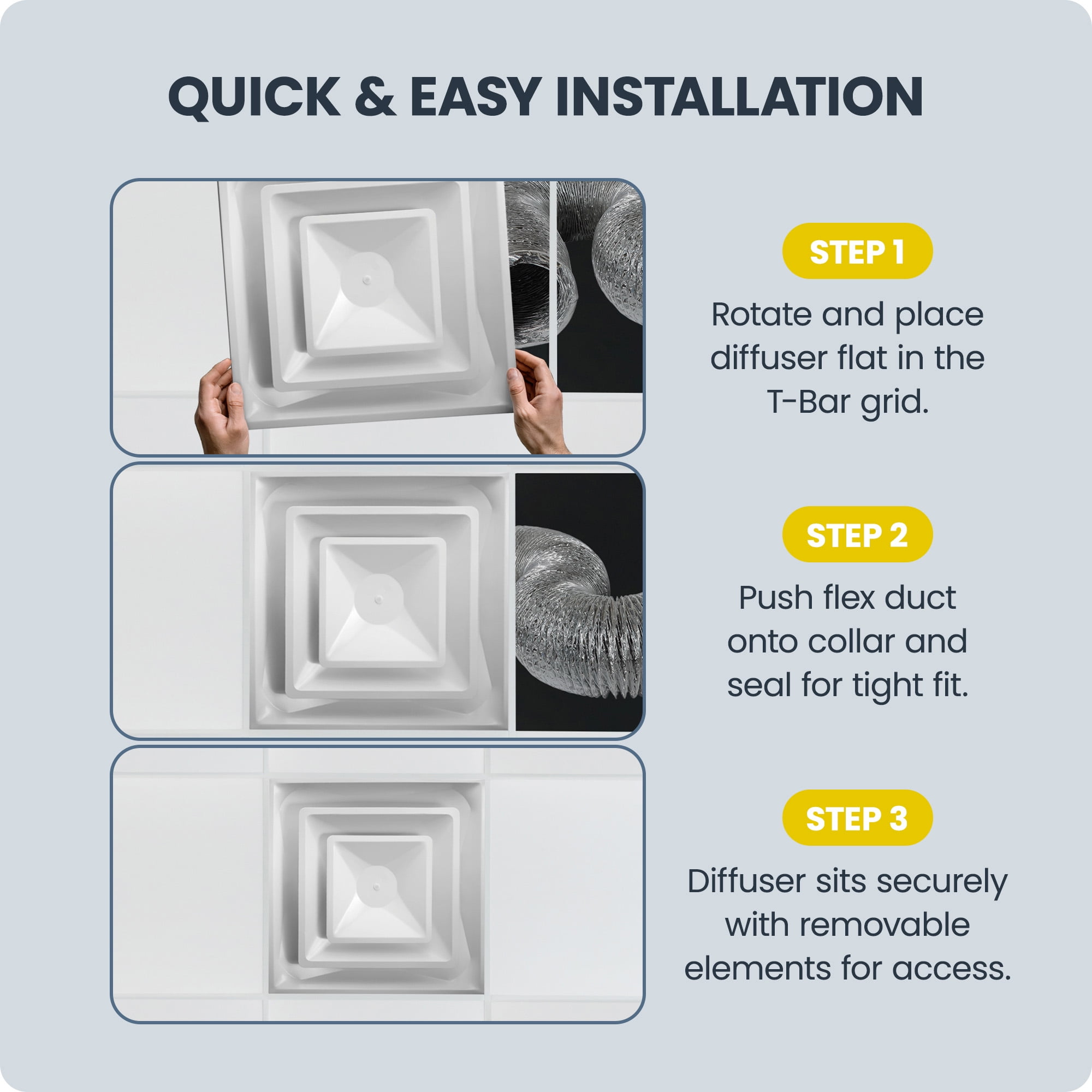 QUICK & EASY INSTALLATION

STEP 1

Rotate and place diffuser flat in the T-Bar grid.

STEP 2

Push flex duct onto collar and seal for tight fit.

STEP 3

Diffuser sits securely with removable elements for access.