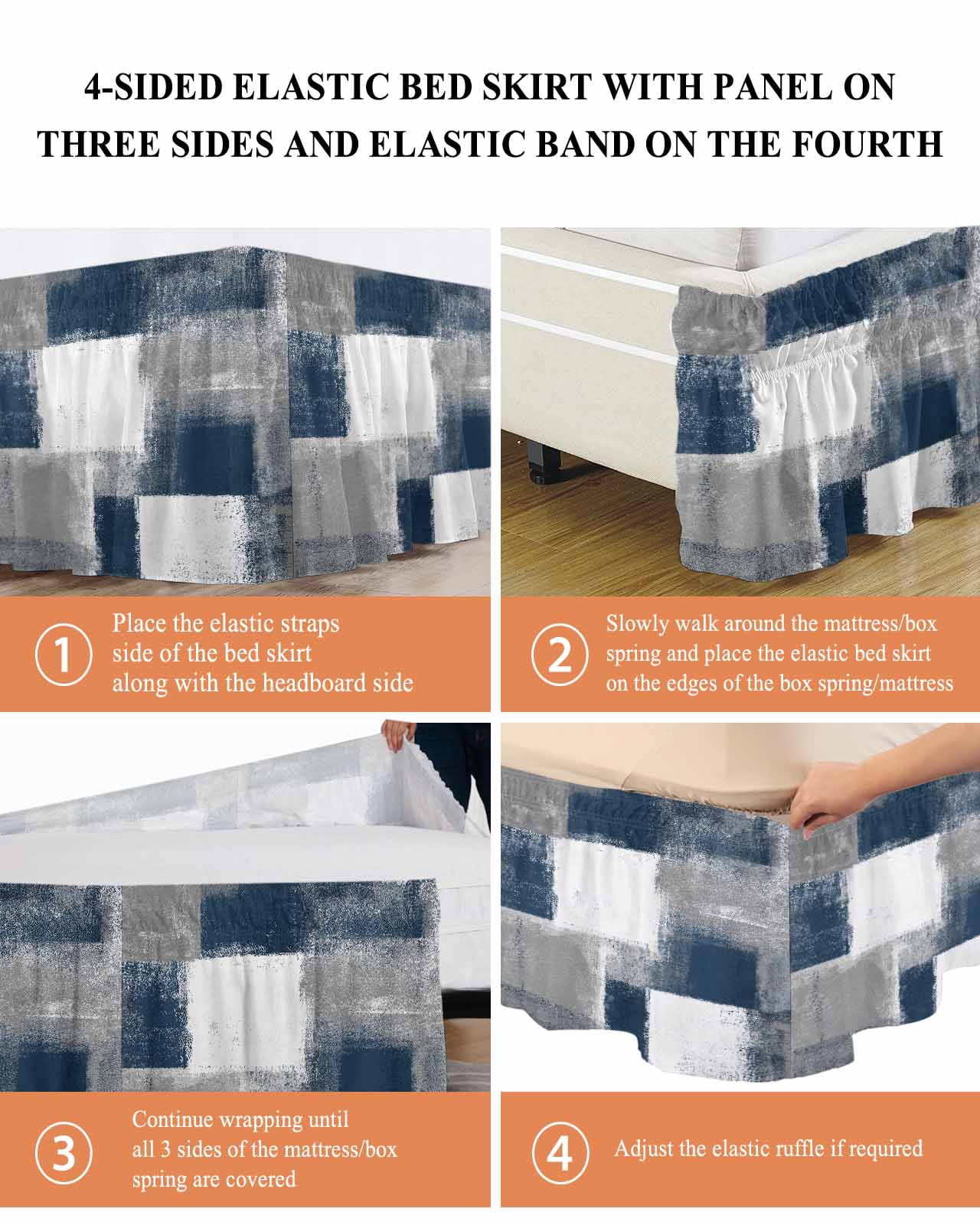 4-SIDED ELASTIC BED SKIRT WITH PANEL ON THREE SIDES AND ELASTIC BAND ON THE FOURTH

1 Place the elastic straps side of the bed skirt along with the headboard side

2 Slowly walk around the mattress/box spring and place the elastic bed skirt on the edges of the box spring/mattress

3 Continue wrapping until all 3 sides of the mattress/box spring are covered

4 Adjust the elastic ruffle if required