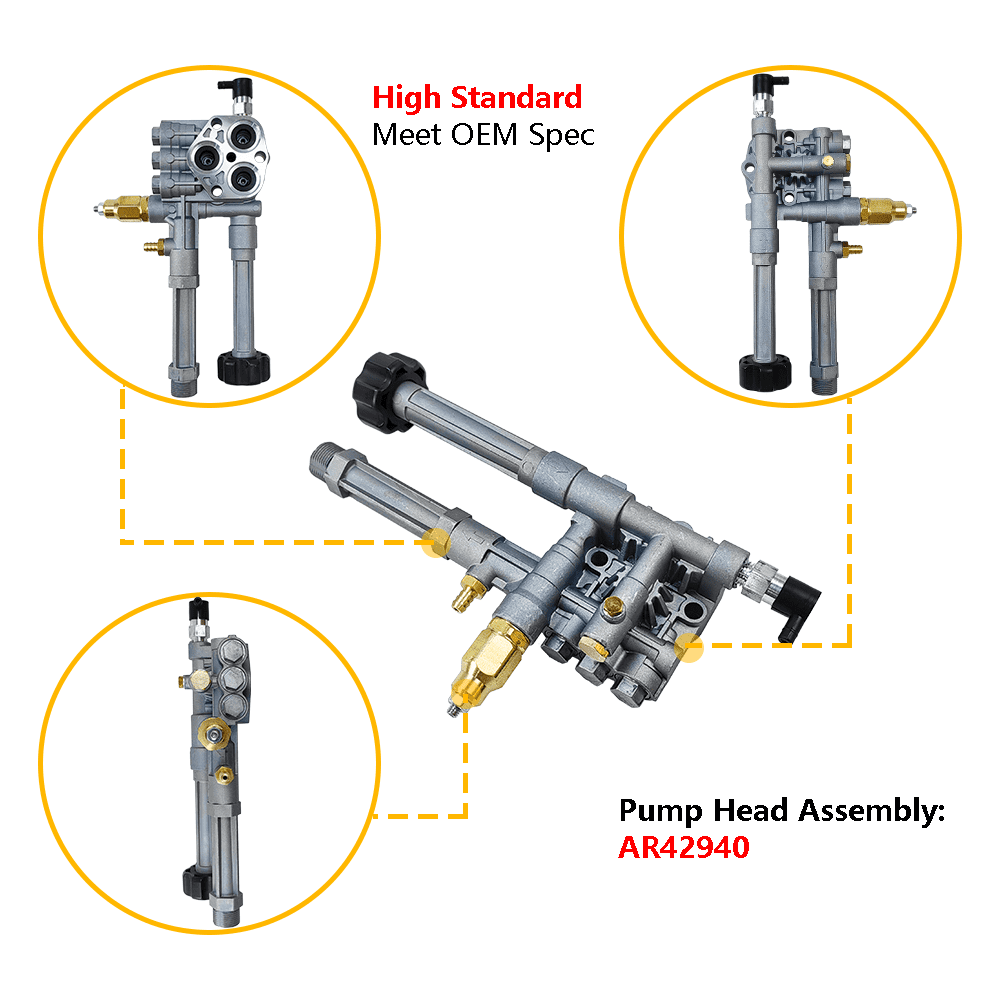 High Standard
Meet OEM Spec

Pump Head Assembly:
AR42940