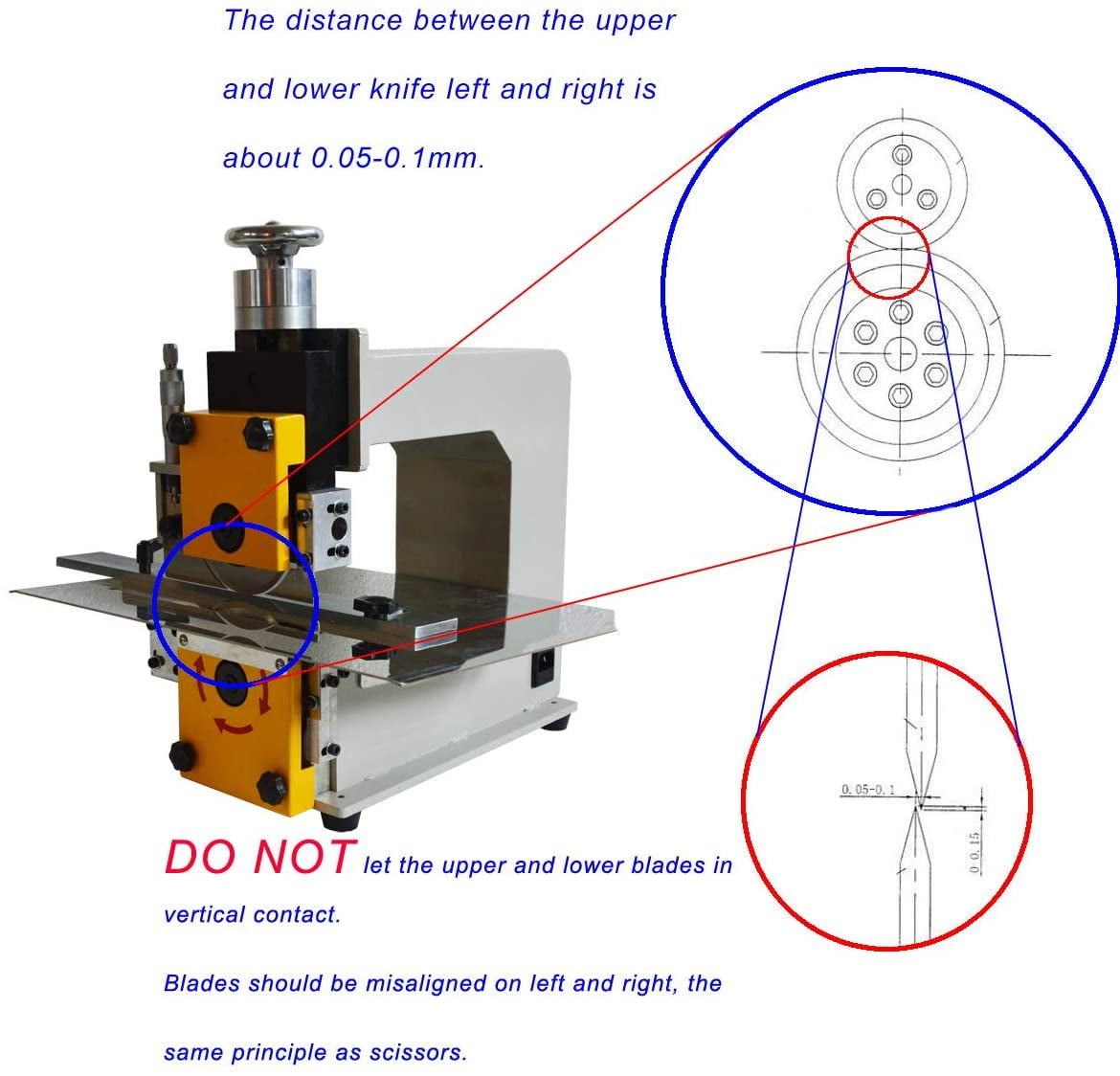 The distance between the upper and lower knife left and right is about 0.05-0.1mm.

0.05-0.1

0 0.15

DO NOT let the upper and lower blades in vertical contact.

Blades should be misaligned on left and right, the same principle as scissors.