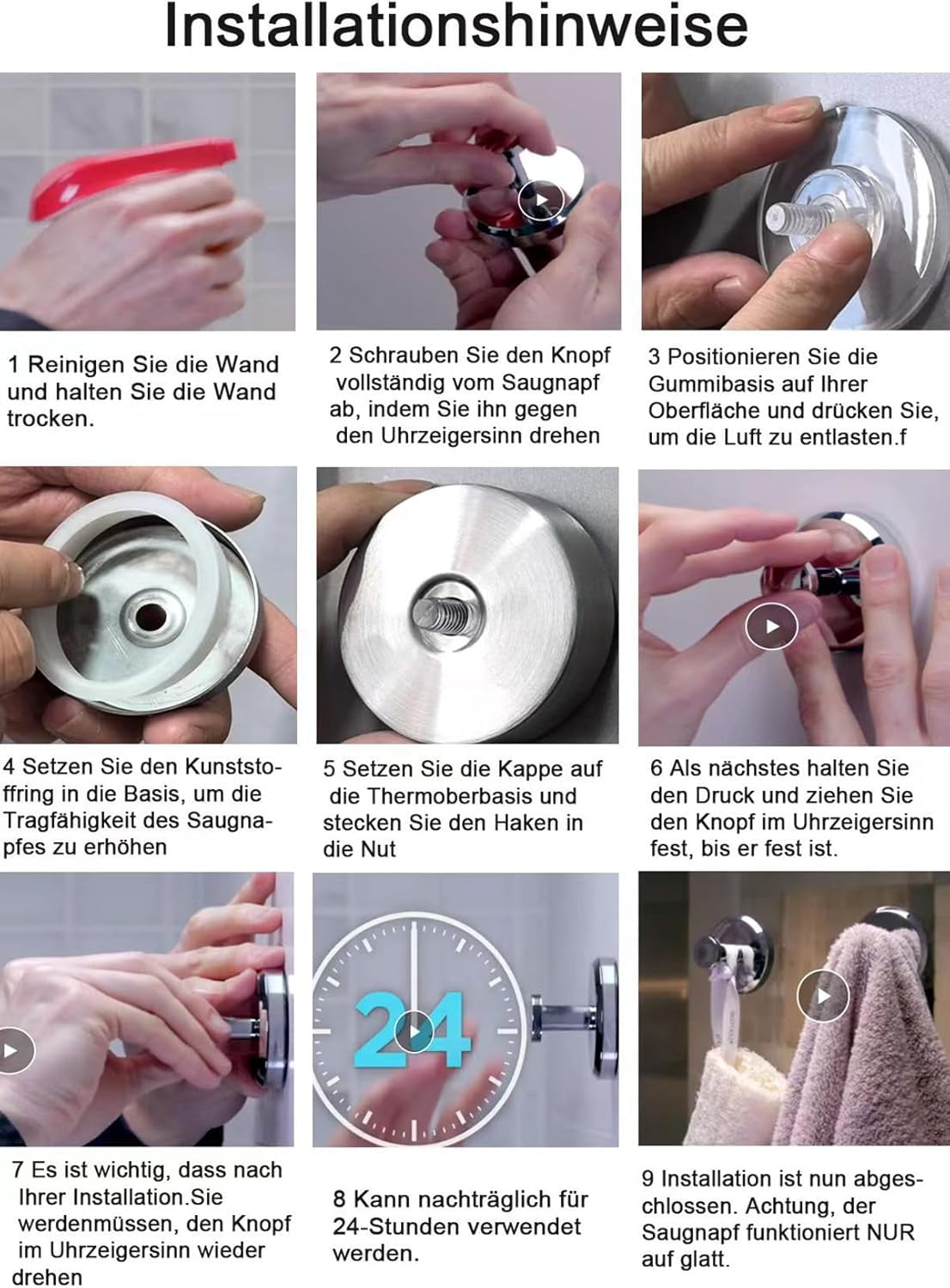 Installationshinweise

1 Reinigen Sie die Wand und halten Sie die Wand trocken.

2 Schrauben Sie den Knopf vollständig vom Saugnapf ab, indem Sie ihn gegen den Uhrzeigersinn drehen

3 Positionieren Sie die Gummibasis auf Ihrer Oberfläche und drücken Sie, um die Luft zu entlasten.f

4 Setzen Sie den Kunststoffring in die Basis, um die Tragfähigkeit des Saugnapfes zu erhöhen

5 Setzen Sie die Kappe auf die Thermoberbasis und stecken Sie den Haken in die Nut

6 Als nächstes halten Sie den Druck und ziehen Sie den Knopf im Uhrzeigersinn fest, bis er fest ist.

24

7 Es ist wichtig, dass nach Ihrer Installation.Sie werdenmüssen, den Knopf im Uhrzeigersinn wieder drehen

8 Kann nachträglich für 24-Stunden verwendet werden.

9 Installation ist nun abgeschlossen. Achtung, der Saugnapf funktioniert NUR auf glatt.