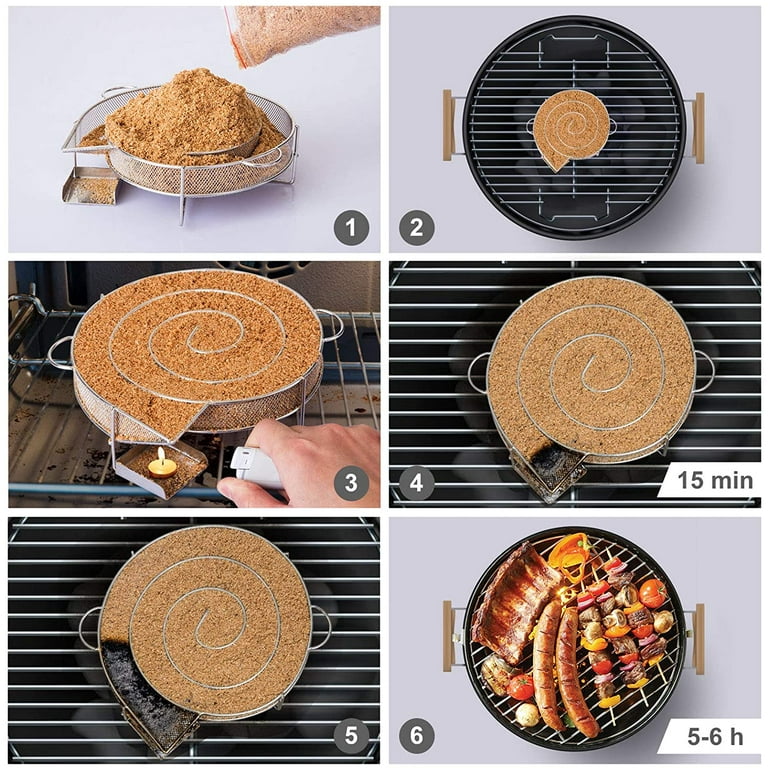 1
2
3
4
15 min
5
6
5-6 h