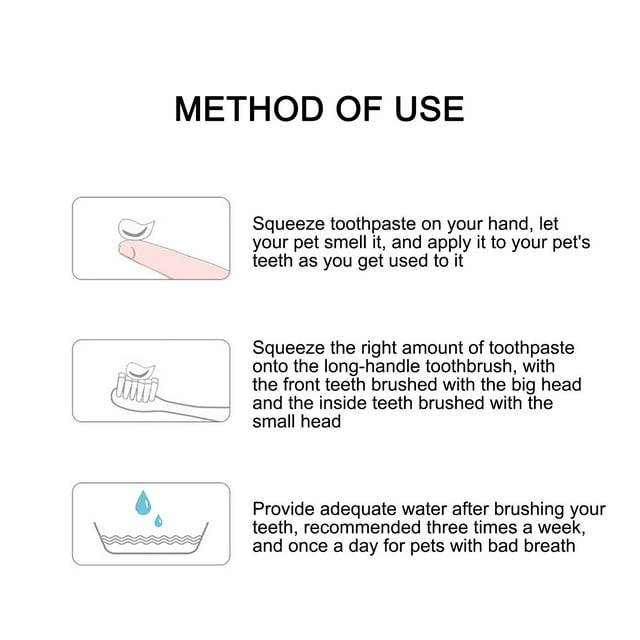 METHOD OF USE

Squeeze toothpaste on your hand, let your pet smell it, and apply it to your pet's teeth as you get used to it

Squeeze the right amount of toothpaste onto the long-handle toothbrush, with the front teeth brushed with the big head and the inside teeth brushed with the small head

Provide adequate water after brushing your teeth, recommended three times a week, and once a day for pets with bad breath