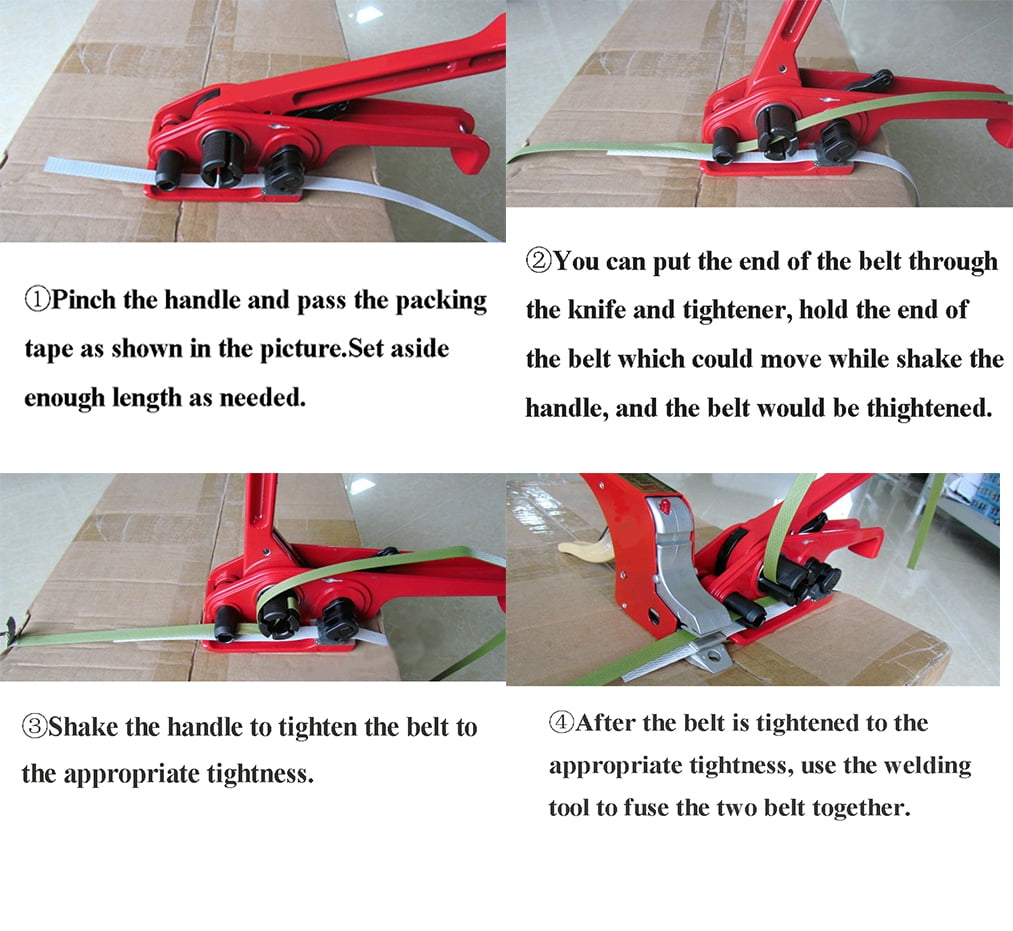 ①Pinch the handle and pass the packing tape as shown in the picture.Set aside enough length as needed.

②You can put the end of the belt through the knife and tightener, hold the end of the belt which could move while shake the handle, and the belt would be thightened.

③Shake the handle to tighten the belt to the appropriate tightness.

④After the belt is tightened to the appropriate tightness, use the welding tool to fuse the two belt together.