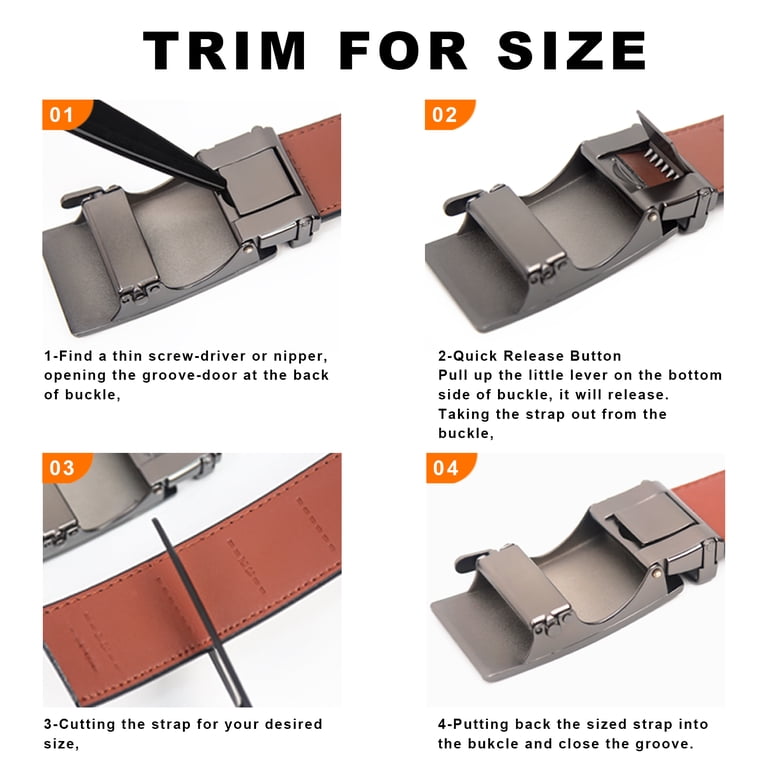 TRIM FOR SIZE

01

1-Find a thin screw-driver or nipper, opening the groove-door at the back of buckle,

02

2-Quick Release Button
Pull up the little lever on the bottom side of buckle, it will release.
Taking the strap out from the buckle,

03

3-Cutting the strap for your desired size,

04

4-Putting back the sized strap into the bukcle and close the groove.