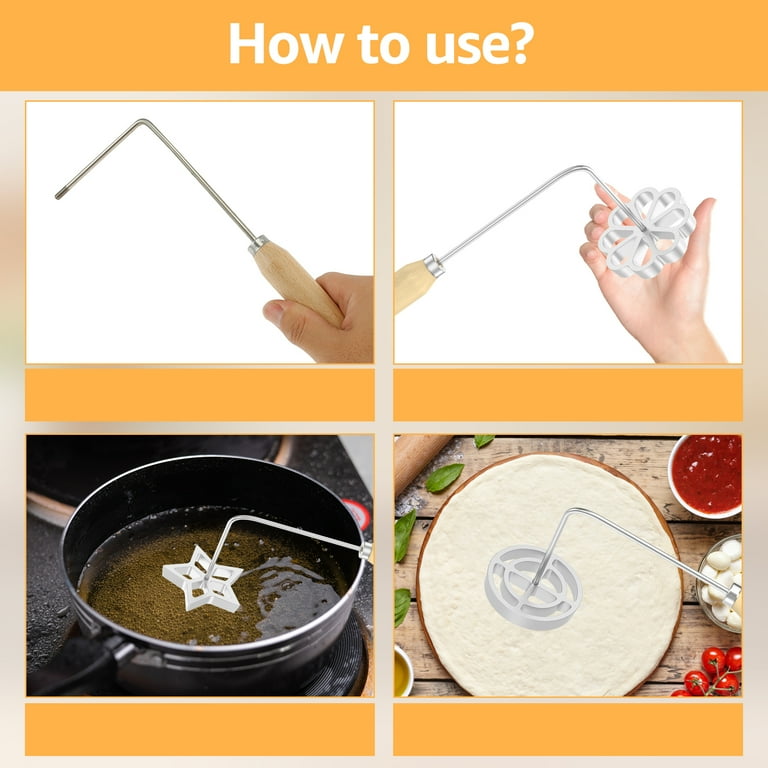 How to use?