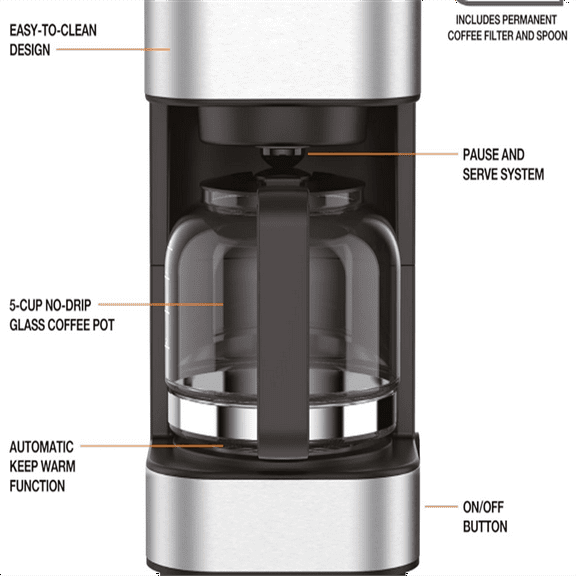 EASY-TO-CLEAN DESIGN

INCLUDES PERMANENT COFFEE FILTER AND SPOON

PAUSE AND SERVE SYSTEM

5-CUP NO-DRIP GLASS COFFEE POT

AUTOMATIC KEEP WARM FUNCTION

ON/OFF BUTTON