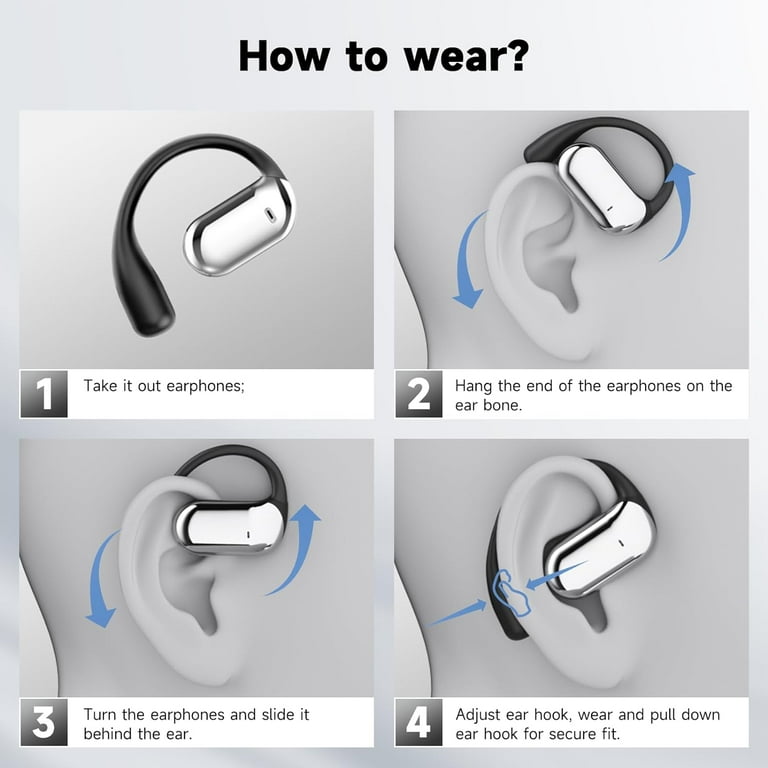 How to wear?

1 Take it out earphones;

2 Hang the end of the earphones on the ear bone.

3 Turn the earphones and slide it behind the ear.

4 Adjust ear hook, wear and pull down ear hook for secure fit.