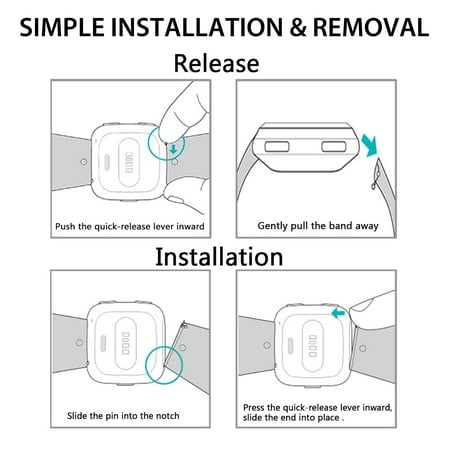 SIMPLE INSTALLATION & REMOVAL

Release

Push the quick-release lever inward

Gently pull the band away

Installation

Slide the pin into the notch

Press the quick-release lever inward, slide the end into place .