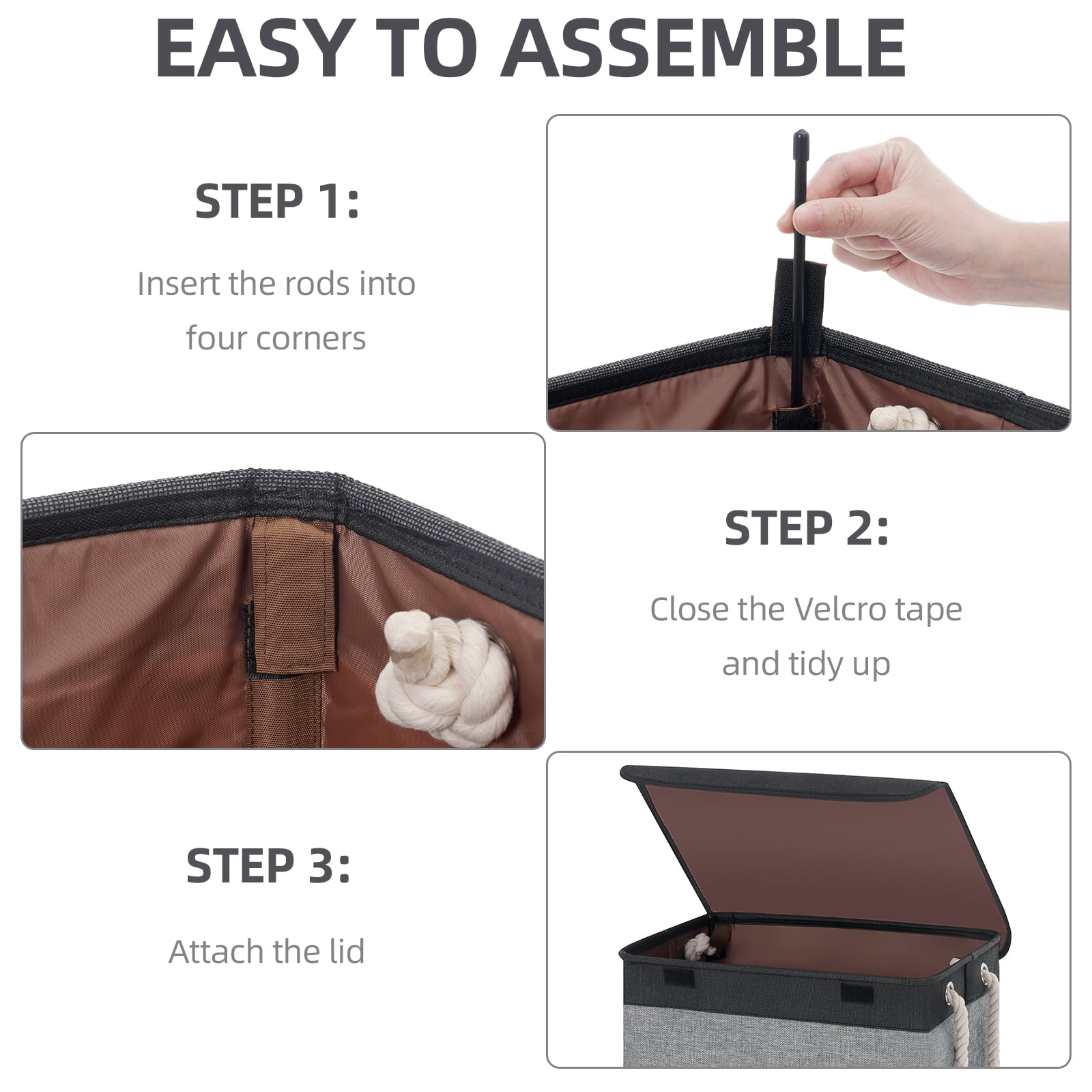 EASY TO ASSEMBLE

STEP 1:

Insert the rods into four corners

STEP 2:

Close the Velcro tape and tidy up

STEP 3:

Attach the lid