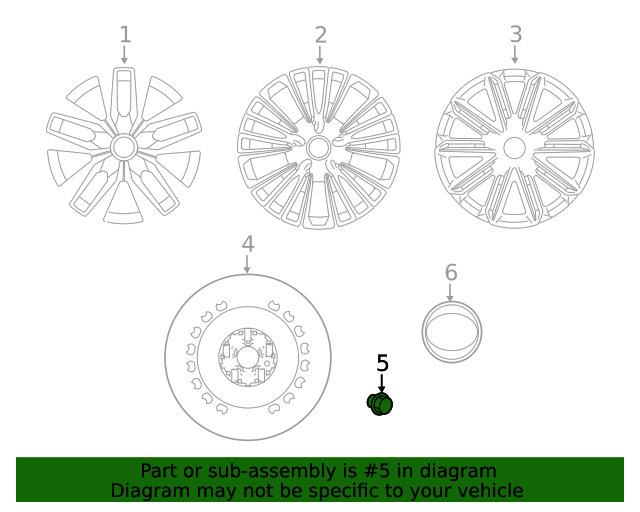 1
2
3
4
6
5

Part or sub-assembly is #5 in diagram
Diagram may not be specific to your vehicle