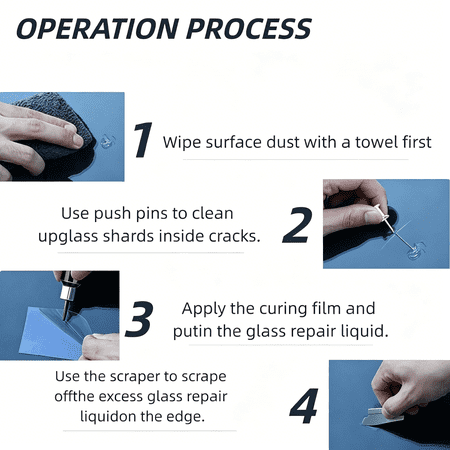 OPERATION PROCESS

1 Wipe surface dust with a towel first

Use push pins to clean upglass shards inside cracks. 2

3 Apply the curing film and putin the glass repair liquid.

Use the scraper to scrape offthe excess glass repair liquidon the edge.

4