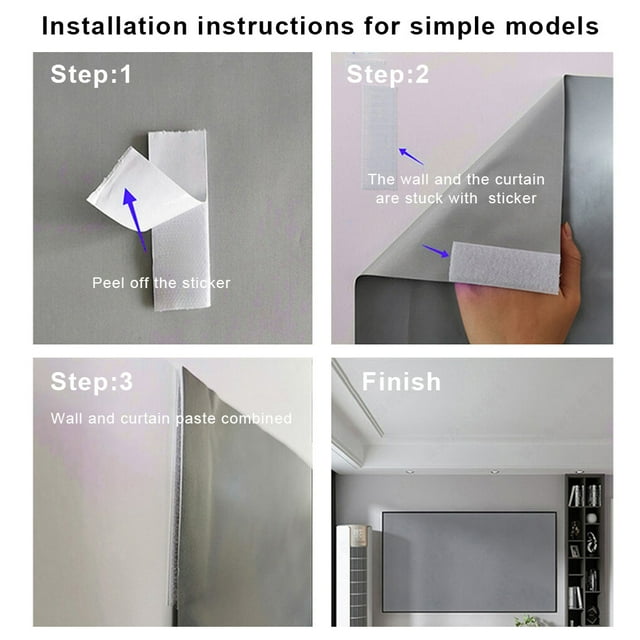 Installation instructions for simple models

Step:1

Peel off the sticker

Step:2

The wall and the curtain are stuck with sticker

Step:3

Wall and curtain paste combined

Finish