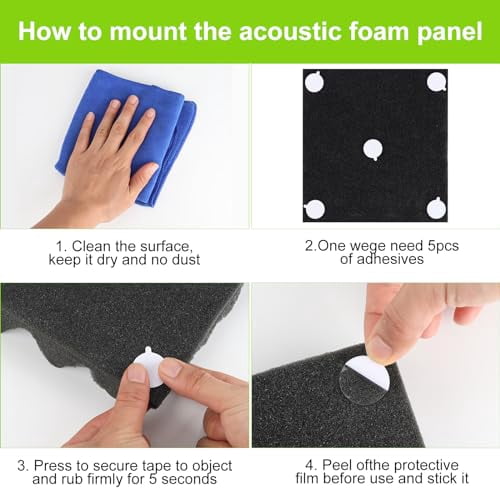 How to mount the acoustic foam panel

1. Clean the surface, keep it dry and no dust

2.One wege need 5pcs of adhesives

3. Press to secure tape to object and rub firmly for 5 seconds

4. Peel ofthe protective film before use and stick it