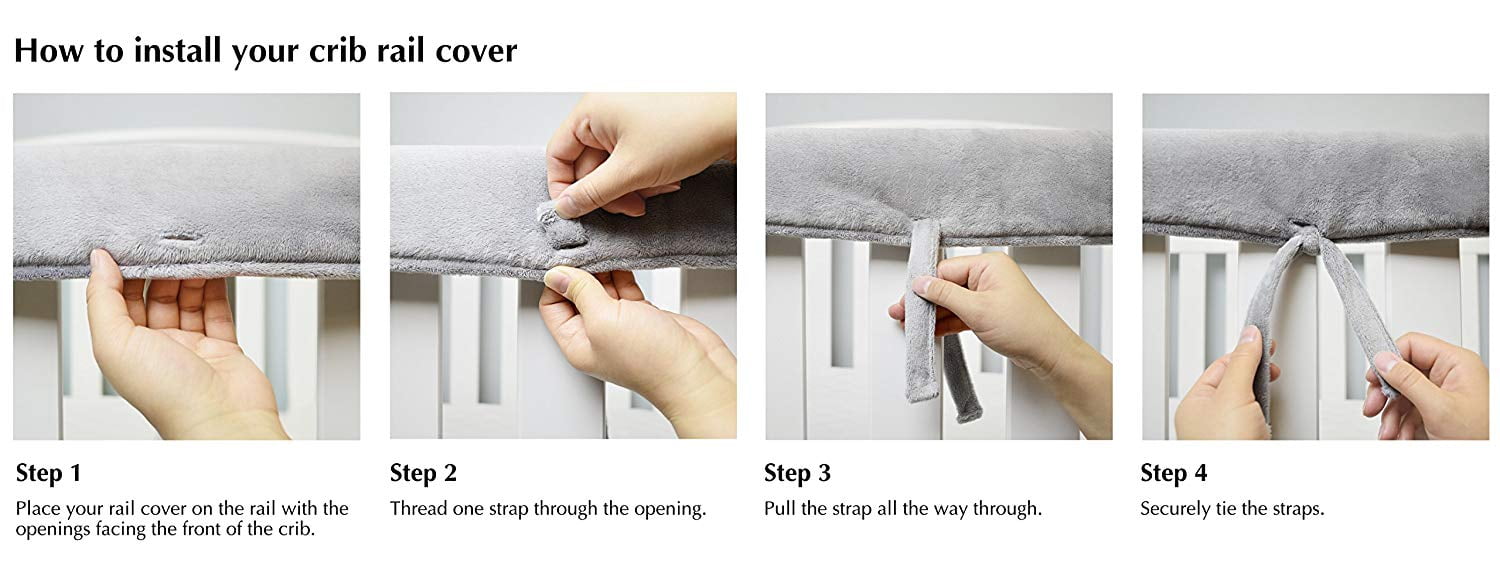 How to install your crib rail cover

Step 1
Place your rail cover on the rail with the openings facing the front of the crib.

Step 2
Thread one strap through the opening.

Step 3
Pull the strap all the way through.

Step 4
Securely tie the straps.