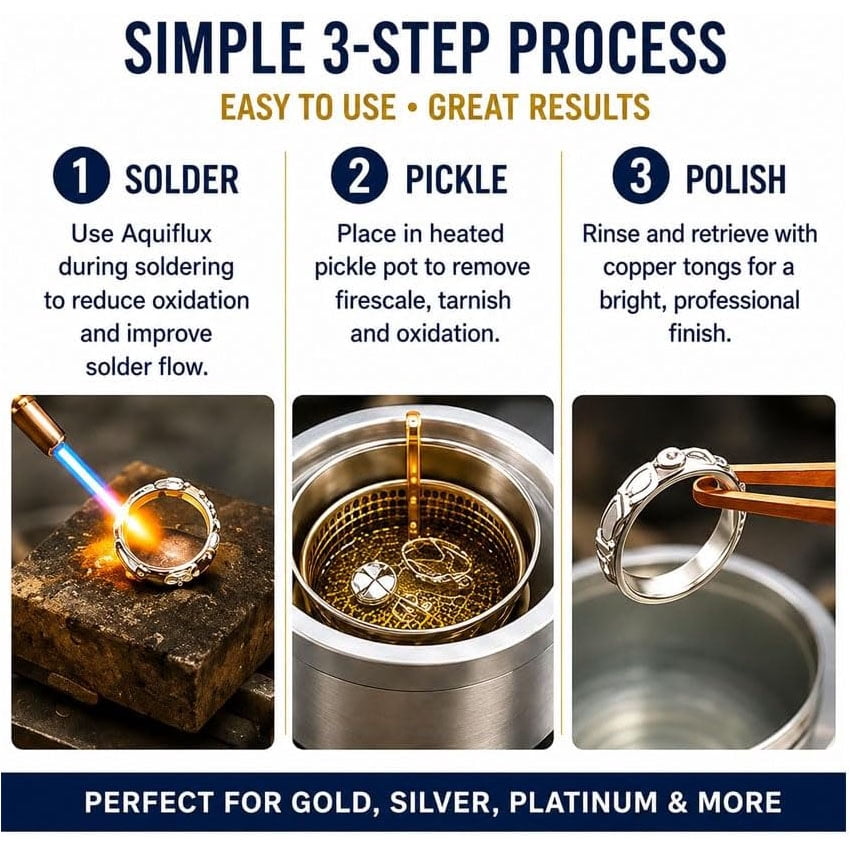 SIMPLE 3-STEP PROCESS

EASY TO USE • GREAT RESULTS

1 SOLDER

Use Aquiflux during soldering to reduce oxidation and improve solder flow.

2 PICKLE

Place in heated pickle pot to remove firescale, tarnish and oxidation.

3 POLISH

Rinse and retrieve with copper tongs for a bright, professional finish.

PERFECT FOR GOLD, SILVER, PLATINUM & MORE