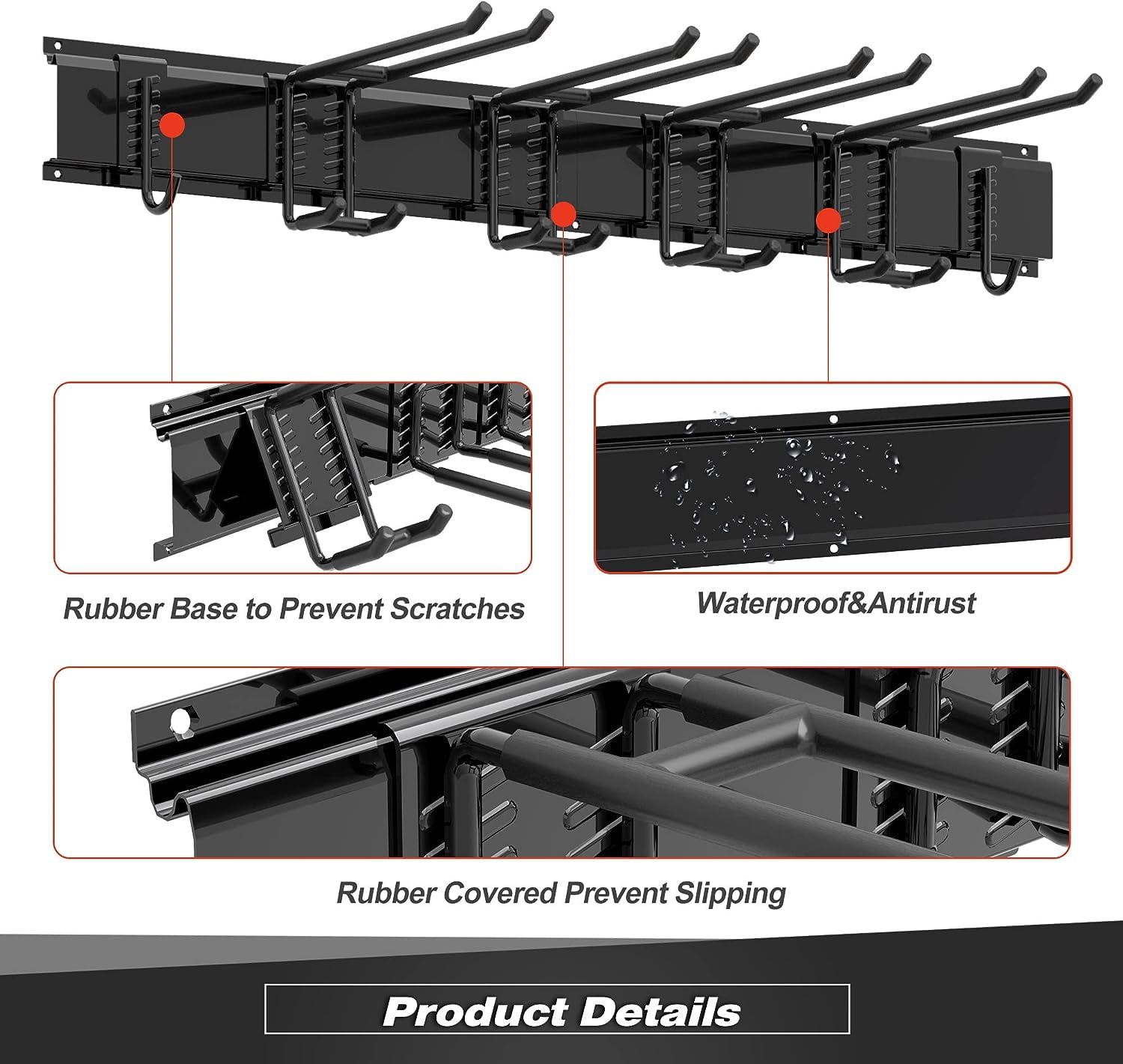 Rubber Base to Prevent Scratches

Waterproof&Antirust

Rubber Covered Prevent Slipping

Product Details