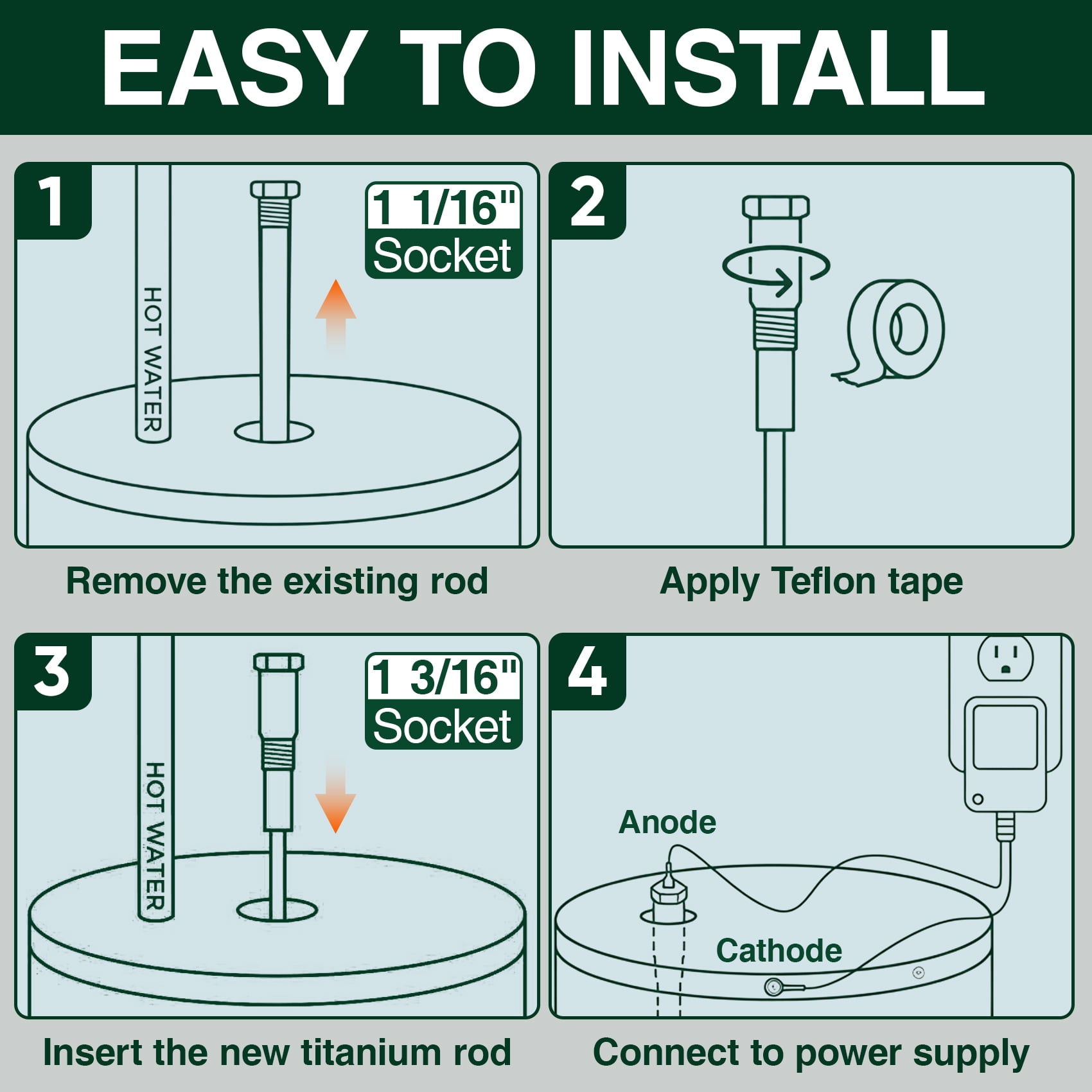 EASY TO INSTALL

1

HOT WATER

1 1/16"
Socket

Remove the existing rod

2

Apply Teflon tape

3

HOT WATER

1 3/16"
Socket

Insert the new titanium rod

4

Anode

Cathode

Connect to power supply