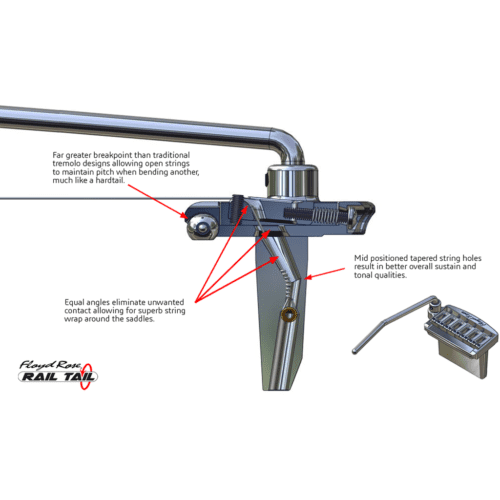 Far greater breakpoint than traditional tremolo designs allowing open strings to maintain pitch when bending another, much like a hardtail.

Mid positioned tapered string holes result in better overall sustain and tonal qualities.

Equal angles eliminate unwanted contact allowing for superb string wrap around the saddles.

Floyd Rose
RAIL TAIL