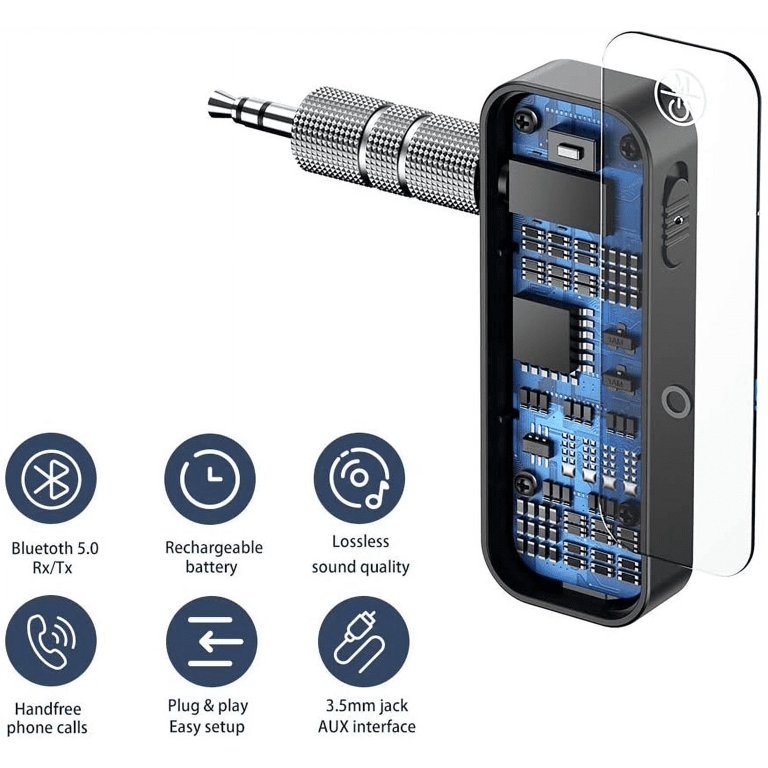 Bluetooth 5.0
Rx/Tx

Rechargeable
battery

Lossless
sound quality

Handfree
phone calls

Plug & play
Easy setup

3.5mm jack
AUX interface