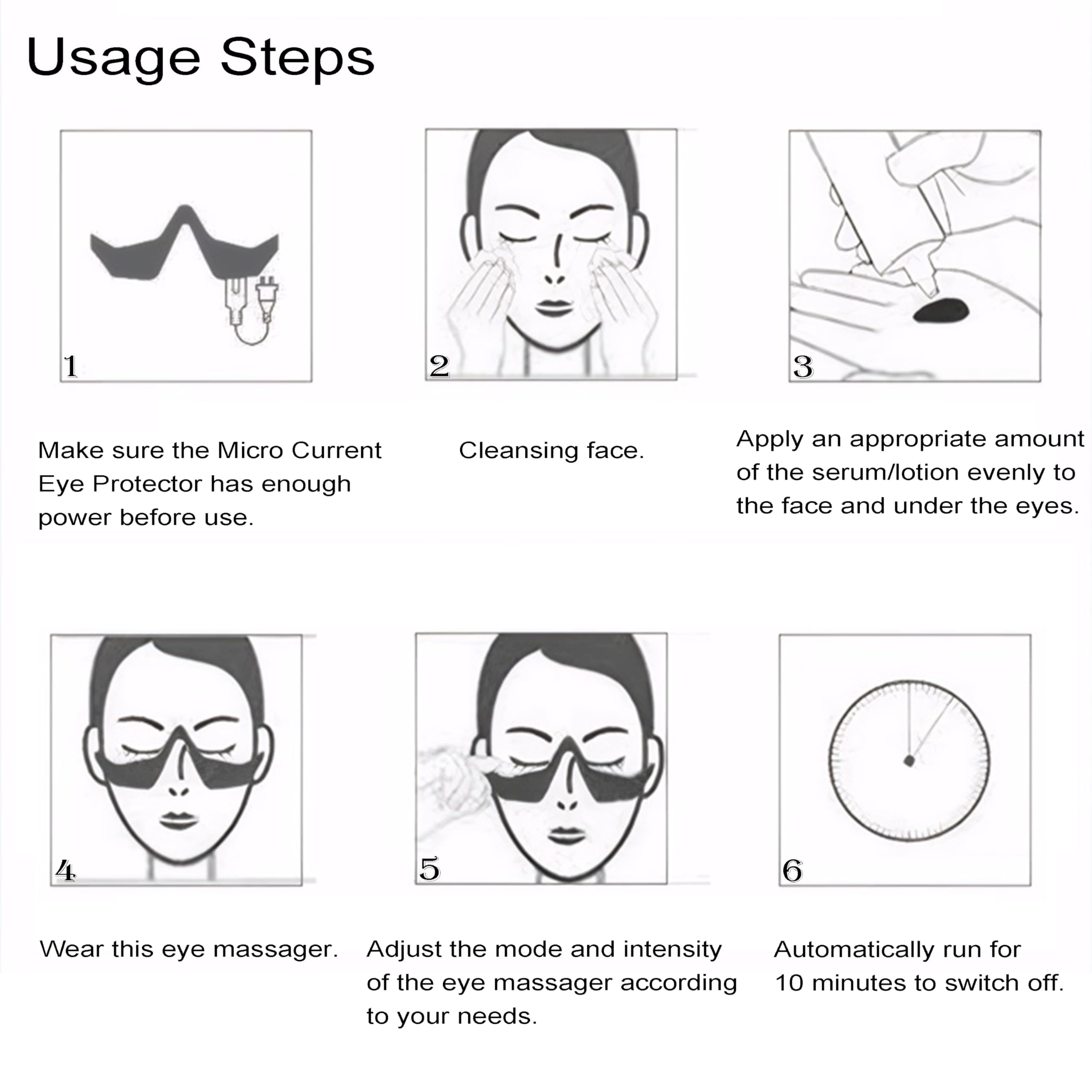 Usage Steps

1

Make sure the Micro Current Eye Protector has enough power before use.

2

Cleansing face.

3

Apply an appropriate amount of the serum/lotion evenly to the face and under the eyes.

4

Wear this eye massager.

5

Adjust the mode and intensity of the eye massager according to your needs.

6

Automatically run for 10 minutes to switch off.